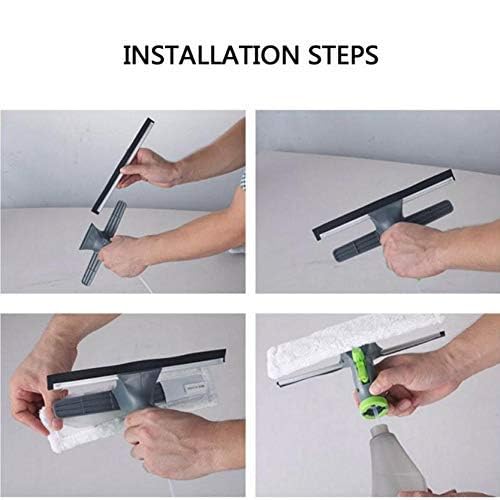 INSTALLATION STEPS