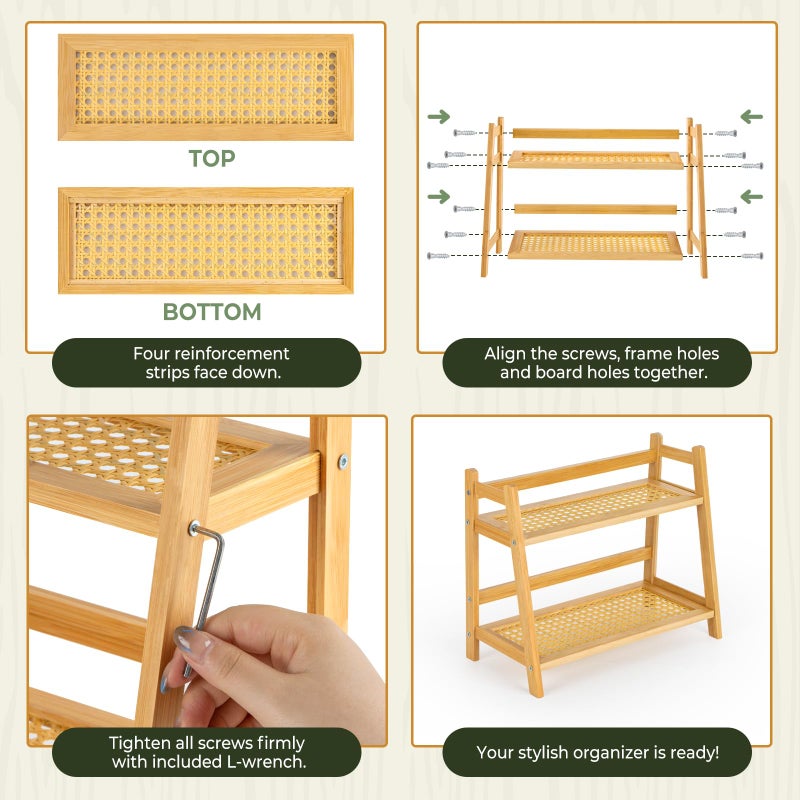 TOP

BOTTOM

Four reinforcement strips face down.

Align the screws, frame holes and board holes together.

Tighten all screws firmly with included L-wrench.

Your stylish organizer is ready!