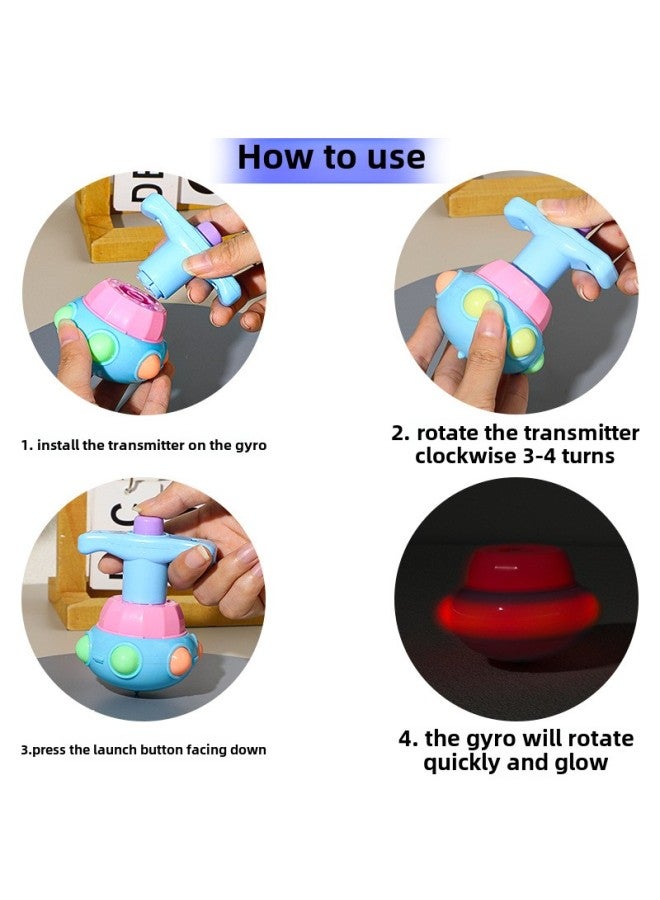 How to use

1. install the transmitter on the gyro

2. rotate the transmitter clockwise 3-4 turns

3.press the launch button facing down

4. the gyro will rotate quickly and glow