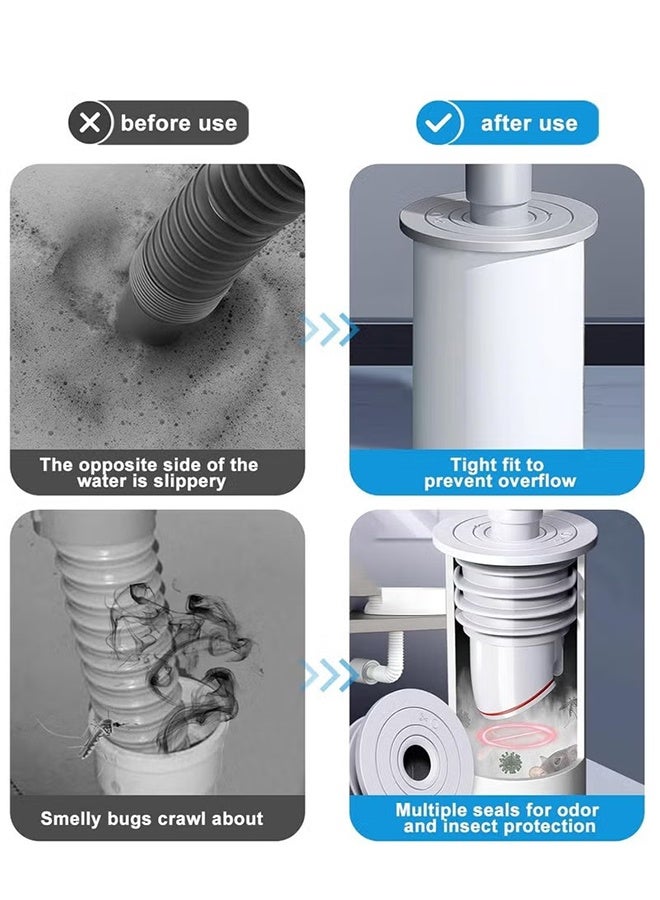 before use

after use

The opposite side of the water is slippery

Tight fit to prevent overflow

Smelly bugs crawl about

Multiple seals for odor and insect protection