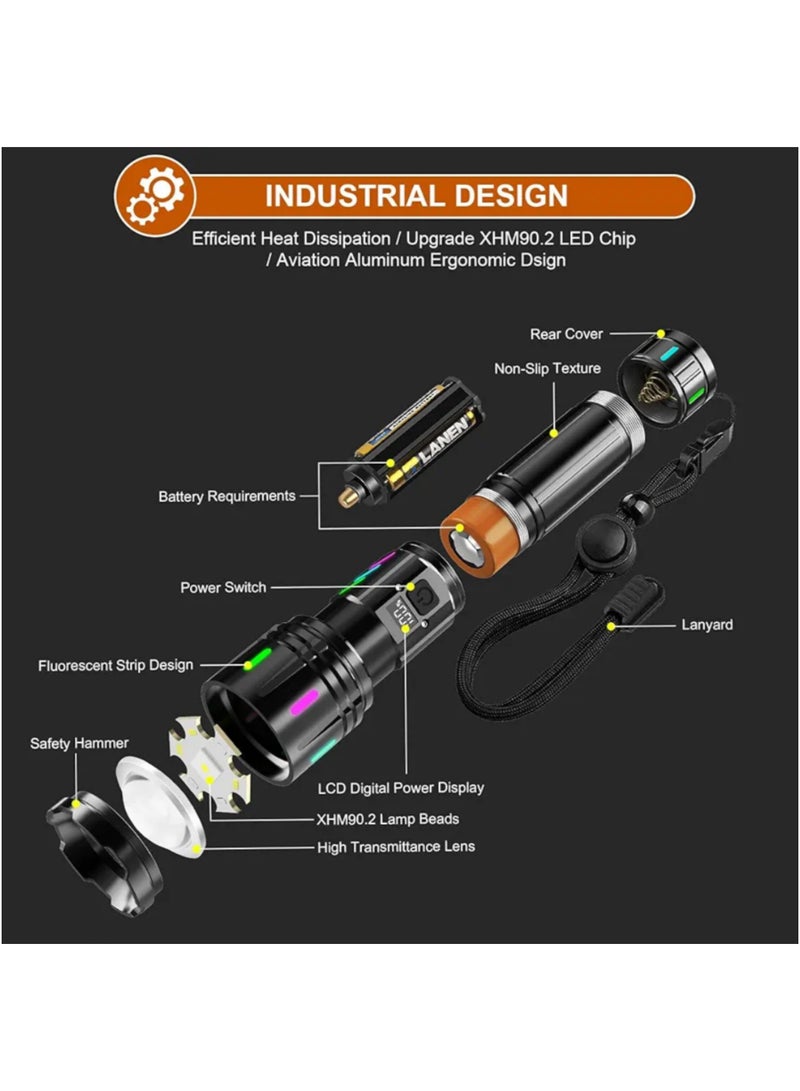 INDUSTRIAL DESIGN

Efficient Heat Dissipation / Upgrade XHM90.2 LED Chip / Aviation Aluminum Ergonomic Dsign

Rear Cover

Non-Slip Texture

LANEN

Battery Requirements

Power Switch

Lanyard

Fluorescent Strip Design

Safety Hammer

LCD Digital Power Display

XHM90.2 Lamp Beads

High Transmittance Lens