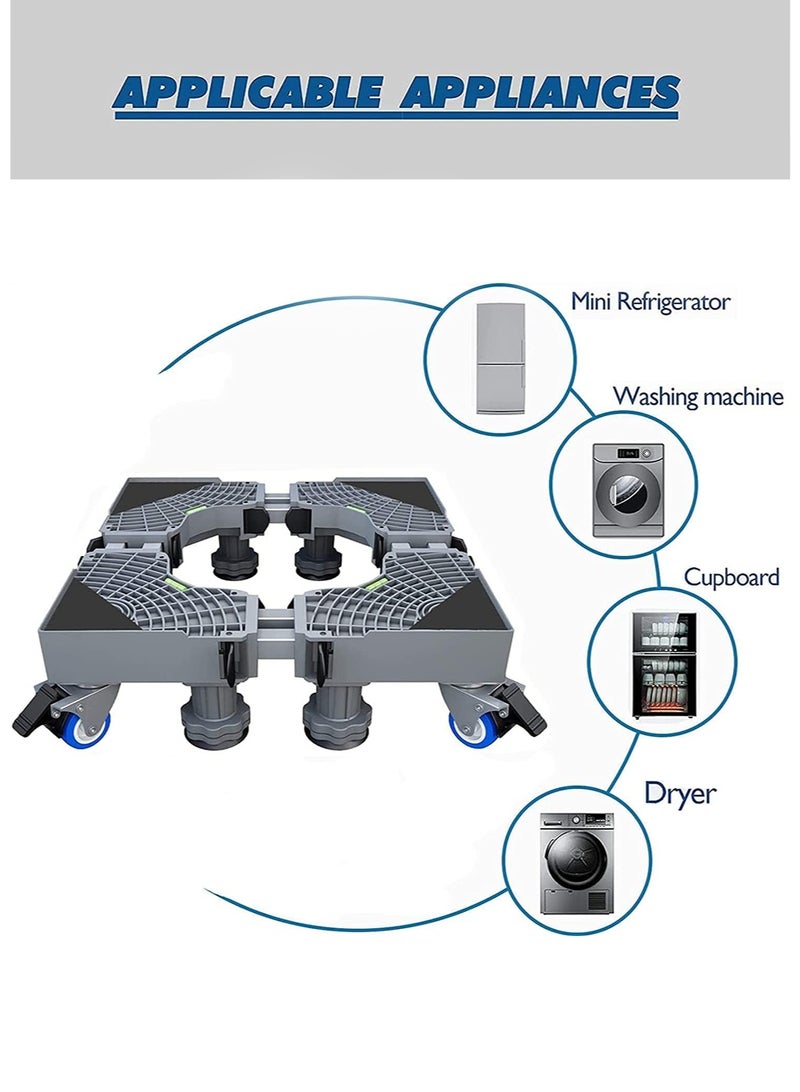 APPLICABLE APPLIANCES

Mini Refrigerator

Washing machine

Cupboard

Dryer