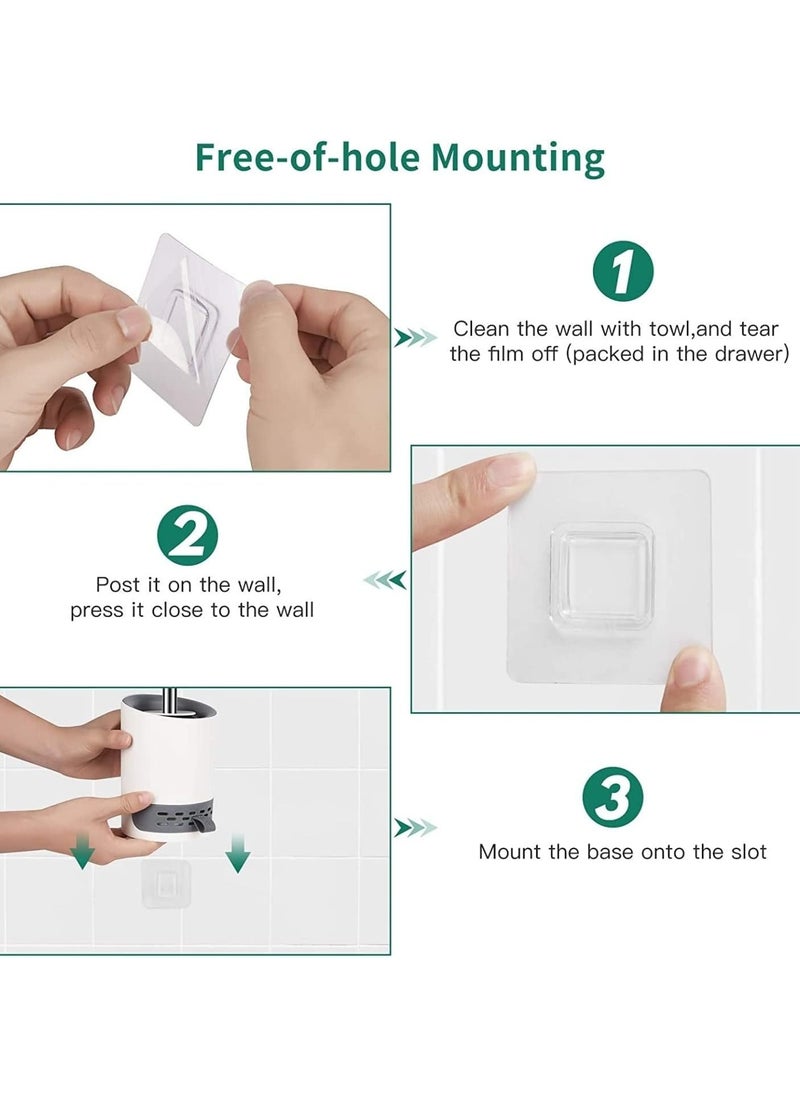 Free-of-hole Mounting

1

Clean the wall with towl,and tear the film off (packed in the drawer)

2

Post it on the wall, press it close to the wall

3

Mount the base onto the slot