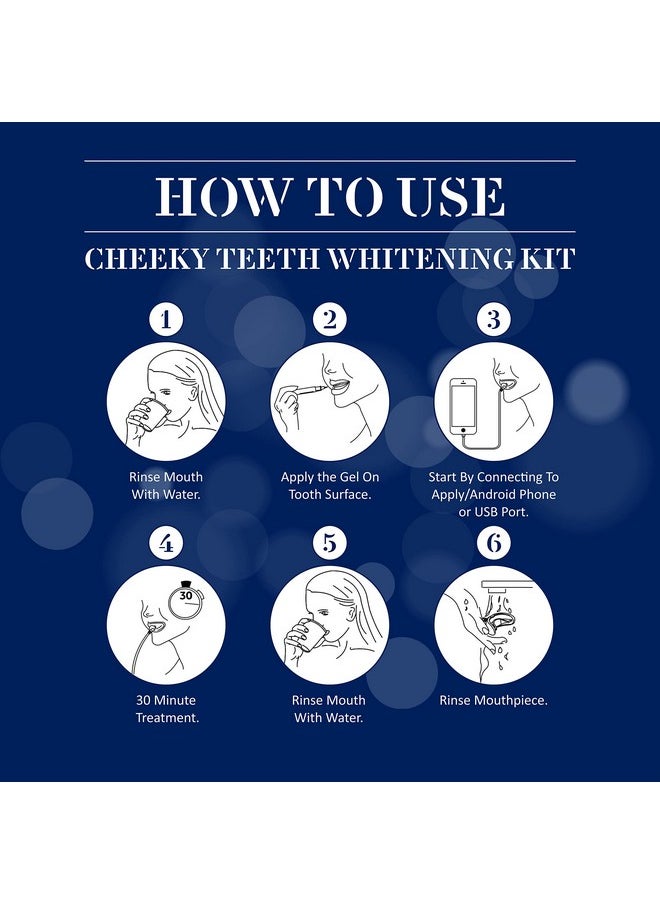 HOW TO USE

CHEEKY TEETH WHITENING KIT

1

Rinse Mouth With Water.

2

Apply the Gel On Tooth Surface.

3

Start By Connecting To Apply/Android Phone or USB Port.

4

30

30 Minute Treatment.

5

Rinse Mouth With Water.

6

Rinse Mouthpiece.