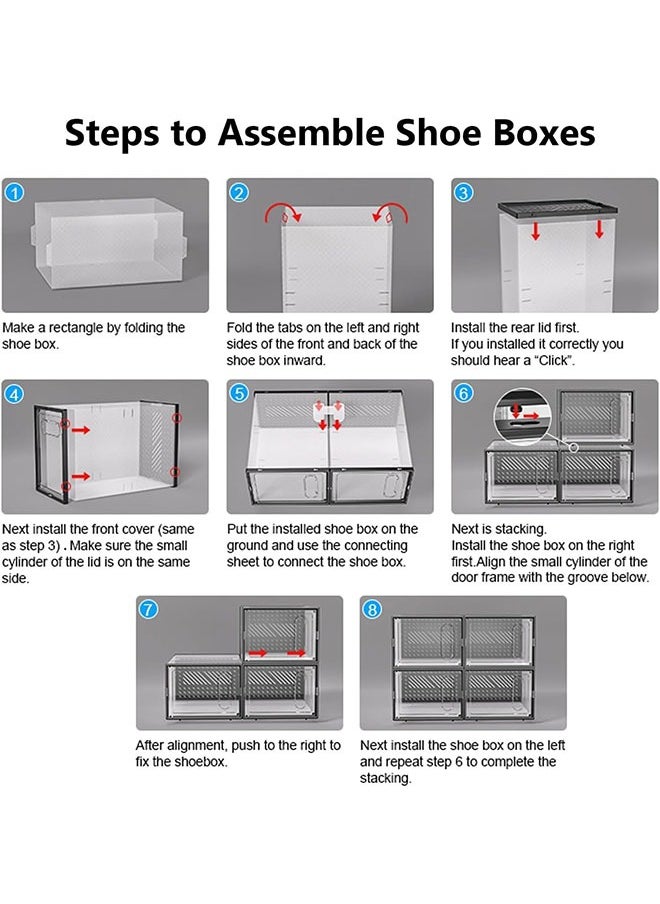 Steps to Assemble Shoe Boxes

1

Make a rectangle by folding the shoe box.

2

Fold the tabs on the left and right sides of the front and back of the shoe box inward.

3

Install the rear lid first. If you installed it correctly you should hear a "Click".

4

Next install the front cover (same as step 3) . Make sure the small cylinder of the lid is on the same side.

5

Put the installed shoe box on the ground and use the connecting sheet to connect the shoe box.

6

Next is stacking. Install the shoe box on the right first.Align the small cylinder of the door frame with the groove below.

7

After alignment, push to the right to fix the shoebox.

8

Next install the shoe box on the left and repeat step 6 to complete the stacking.