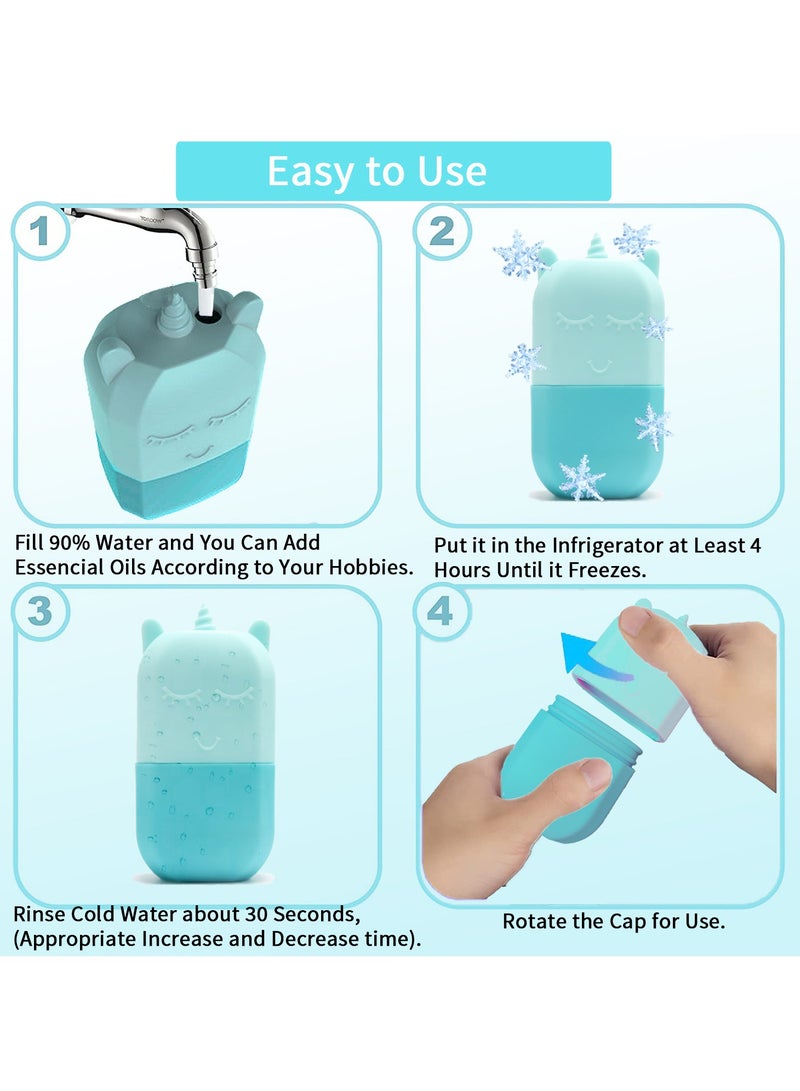 Easy to Use

1

Fill 90% Water and You Can Add Essencial Oils According to Your Hobbies.

2

Put it in the Infrigerator at Least 4 Hours Until it Freezes.

3

Rinse Cold Water about 30 Seconds, (Appropriate Increase and Decrease time).

4

Rotate the Cap for Use.