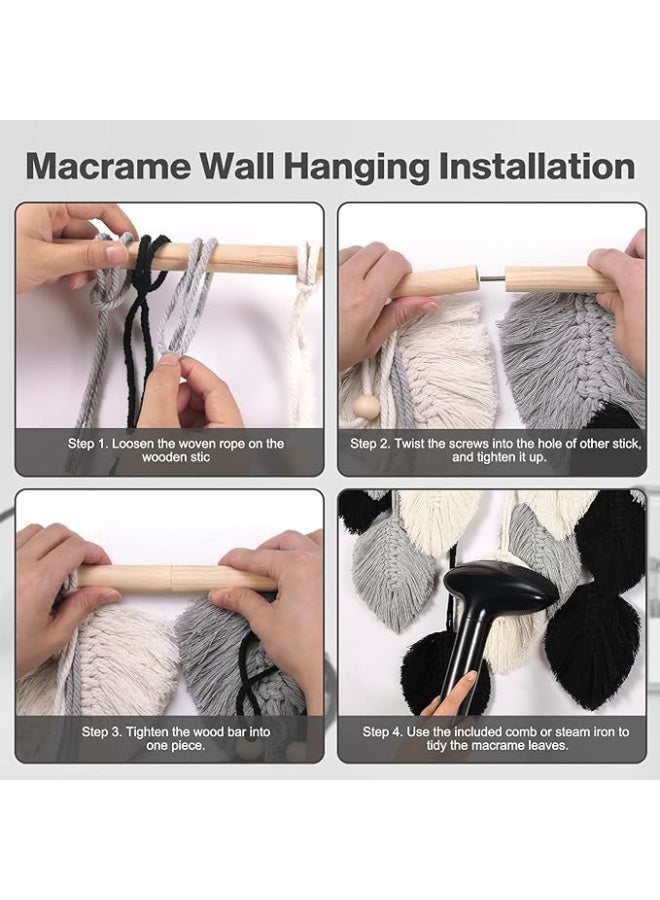 Macrame Wall Hanging Installation

Step 1. Loosen the woven rope on the wooden stic

Step 2. Twist the screws into the hole of other stick, and tighten it up.

Step 3. Tighten the wood bar into one piece.

Step 4. Use the included comb or steam iron to tidy the macrame leaves.