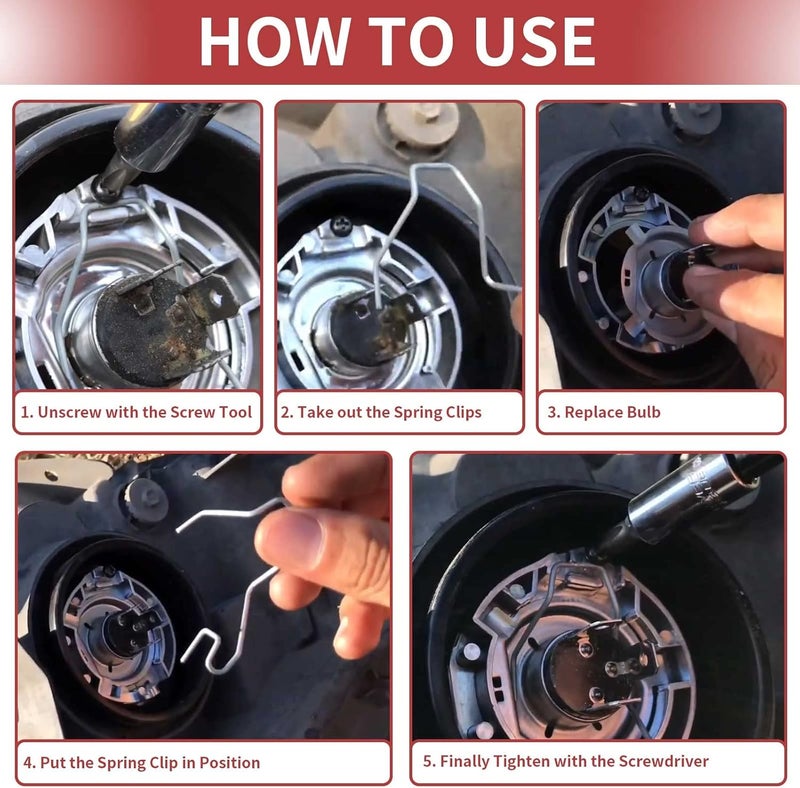 HOW TO USE

1. Unscrew with the Screw Tool

2. Take out the Spring Clips

3. Replace Bulb

4. Put the Spring Clip in Position

5. Finally Tighten with the Screwdriver