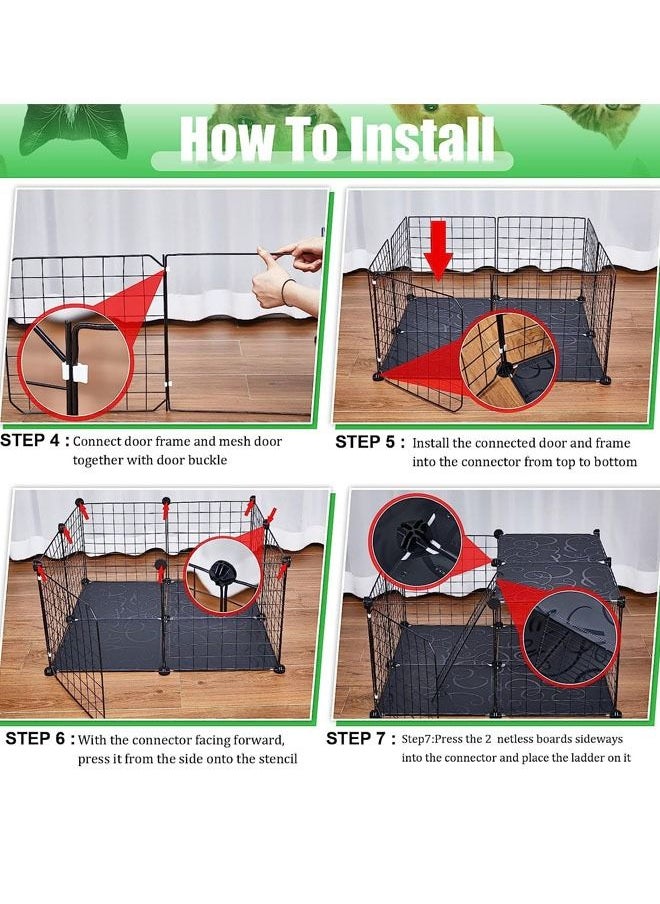 How To Install

STEP 4 : Connect door frame and mesh door together with door buckle

STEP 5 : Install the connected door and frame into the connector from top to bottom

STEP 6 : With the connector facing forward, press it from the side onto the stencil

STEP 7 : Step7:Press the 2 netless boards sideways into the connector and place the ladder on it