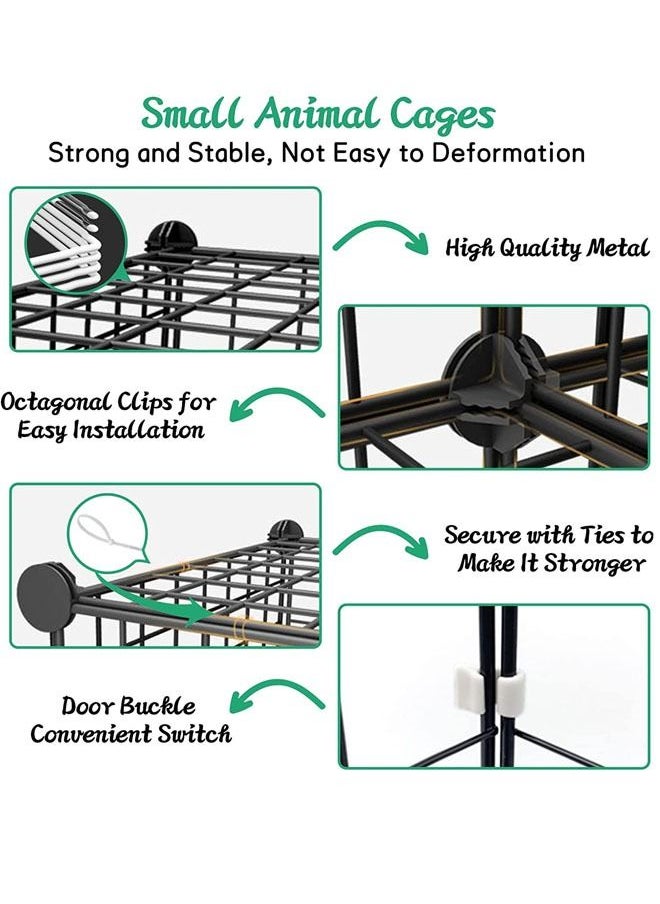 Small Animal Cages
Strong and Stable, Not Easy to Deformation

High Quality Metal

Octagonal Clips for Easy Installation

Secure with Ties to Make It Stronger

Door Buckle Convenient Switch