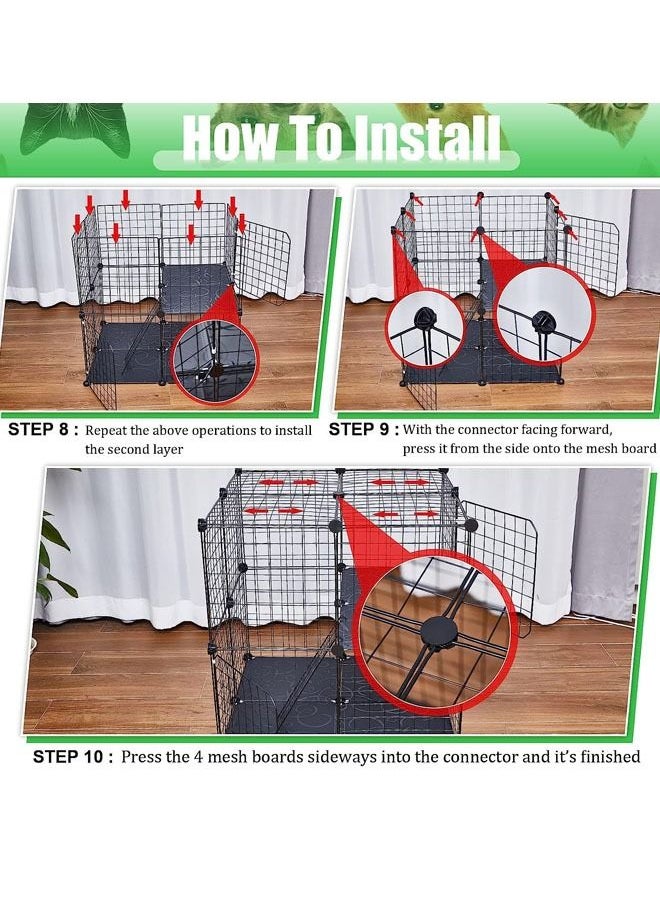 How To Install

STEP 8 : Repeat the above operations to install the second layer

STEP 9 : With the connector facing forward, press it from the side onto the mesh board

STEP 10 : Press the 4 mesh boards sideways into the connector and it's finished