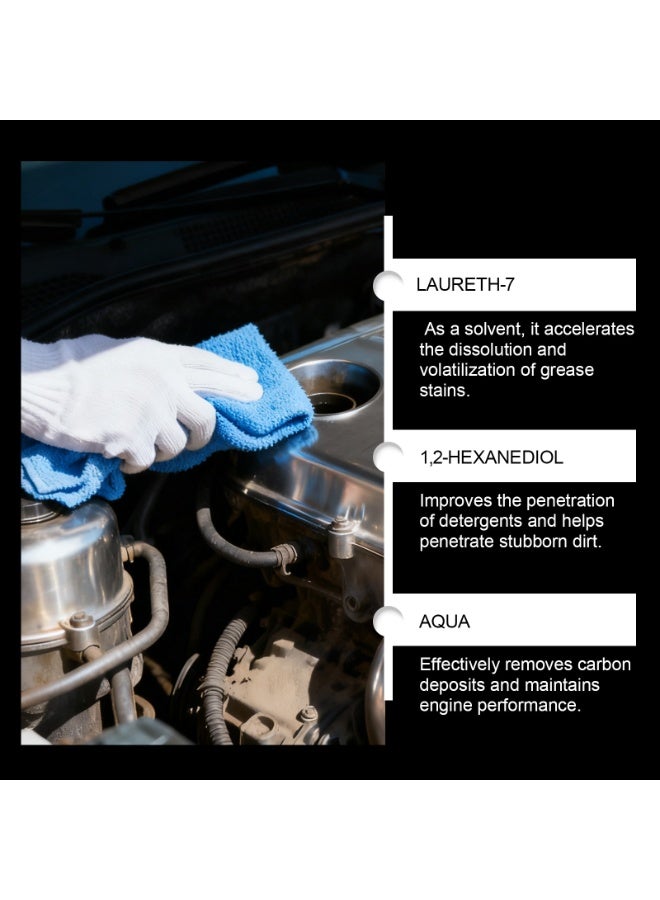 LAURETH-7

As a solvent, it accelerates the dissolution and volatilization of grease stains.

1,2-HEXANEDIOL

Improves the penetration of detergents and helps penetrate stubborn dirt.

AQUA

Effectively removes carbon deposits and maintains engine performance.