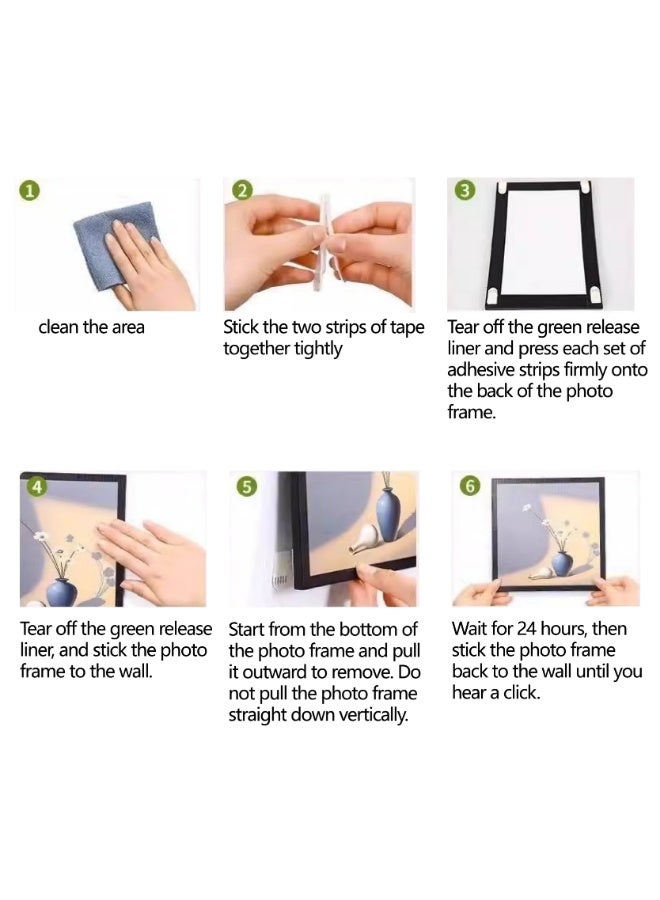 1

clean the area

2

Stick the two strips of tape together tightly

3

Tear off the green release liner and press each set of adhesive strips firmly onto the back of the photo frame.

4

Tear off the green release liner, and stick the photo frame to the wall.

5

Start from the bottom of the photo frame and pull it outward to remove. Do not pull the photo frame straight down vertically.

6

Wait for 24 hours, then stick the photo frame back to the wall until you hear a click.