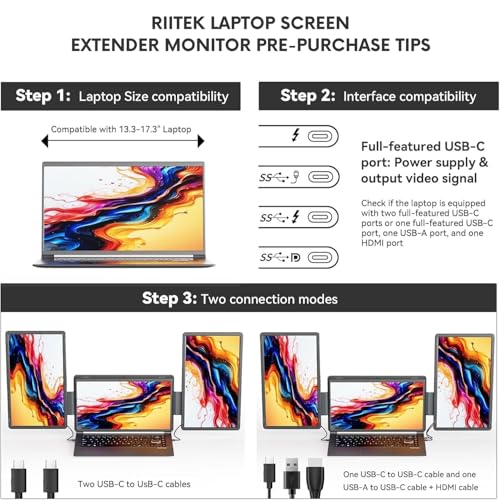 RIITEK LAPTOP SCREEN EXTENDER MONITOR PRE-PURCHASE TIPS

Step 1: Laptop Size compatibility

Compatible with 13.3-17.3" Laptop

Step 2: Interface compatibility

SS
SS
SS

Full-featured USB-C port: Power supply & output video signal

Check if the laptop is equipped with two full-featured USB-C ports or one full-featured USB-C port, one USB-A port, and one HDMI port

Step 3: Two connection modes

Two USB-C to UsB-C cables

One USB-C to USB-C cable and one USB-A to USB-C cable + HDMI cable