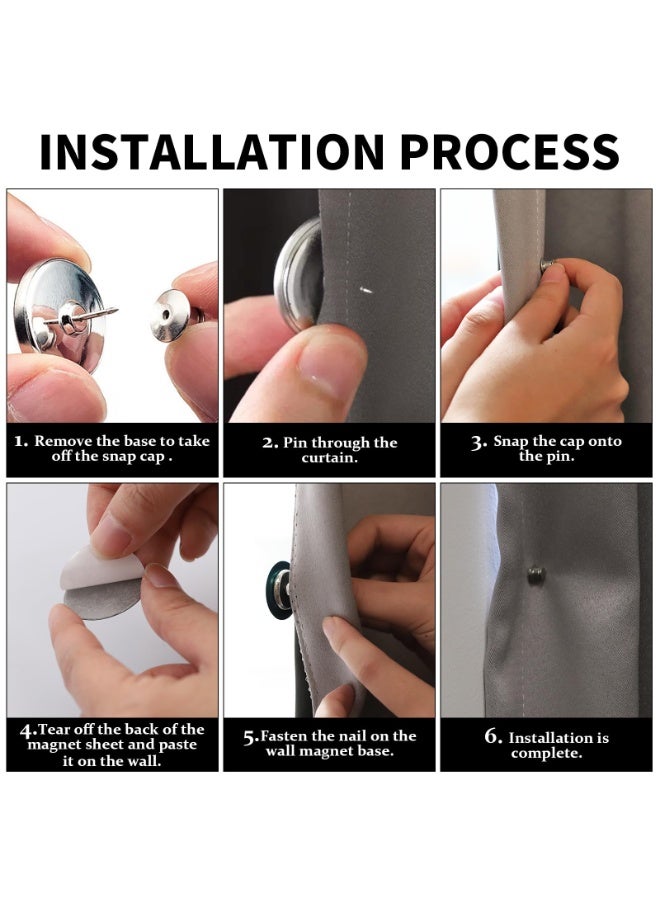 INSTALLATION PROCESS

1. Remove the base to take off the snap cap .

2. Pin through the curtain.

3. Snap the cap onto the pin.

4.Tear off the back of the magnet sheet and paste it on the wall.

5.Fasten the nail on the wall magnet base.

6. Installation is complete.