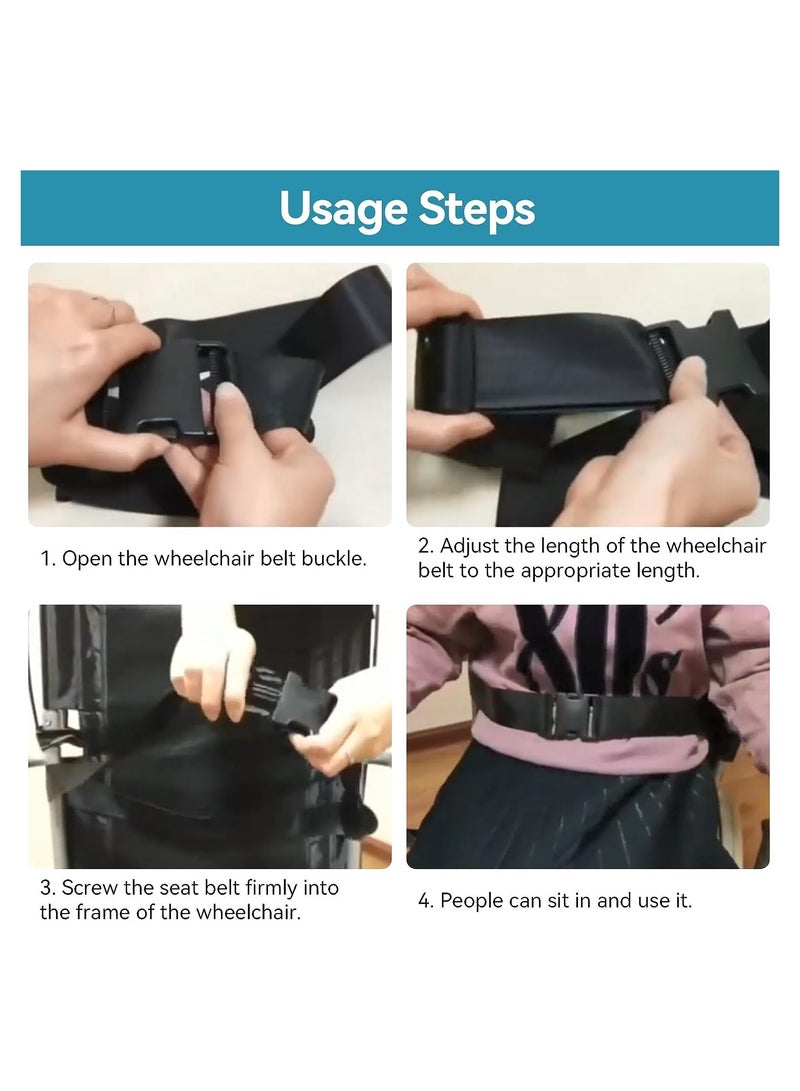 Usage Steps

1. Open the wheelchair belt buckle.

2. Adjust the length of the wheelchair belt to the appropriate length.

3. Screw the seat belt firmly into the frame of the wheelchair.

4. People can sit in and use it.