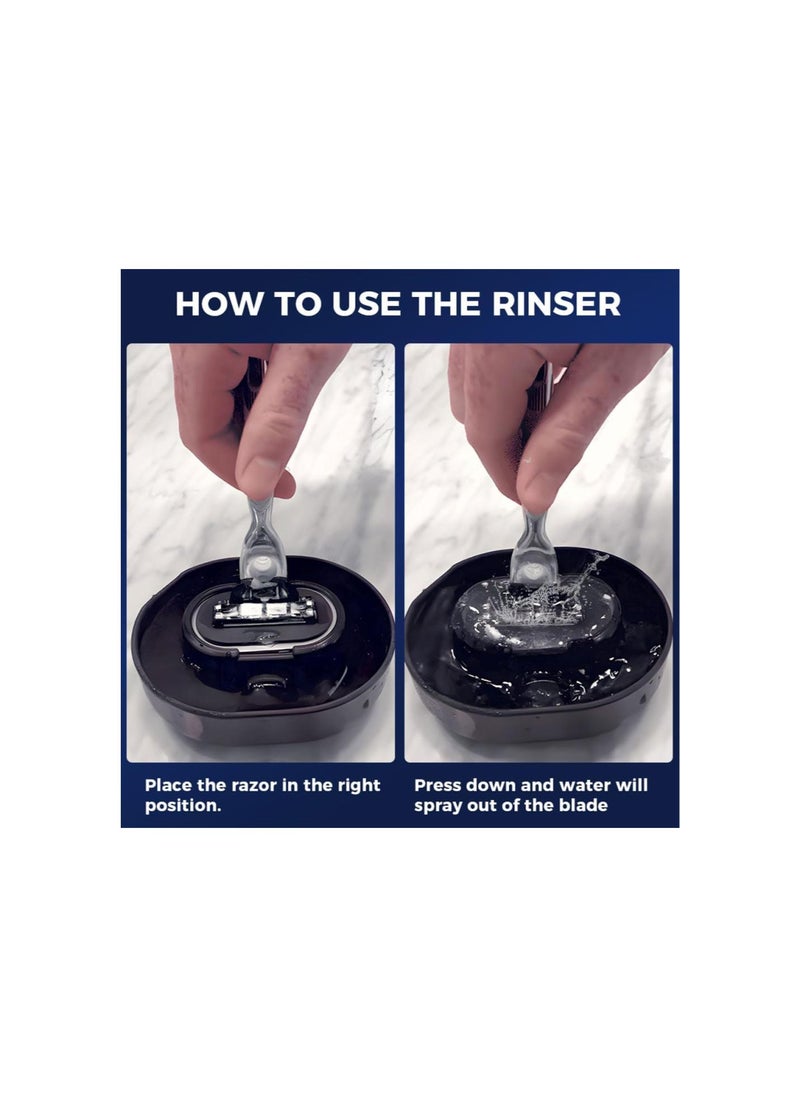 HOW TO USE THE RINSER

Place the razor in the right position.

Press down and water will spray out of the blade