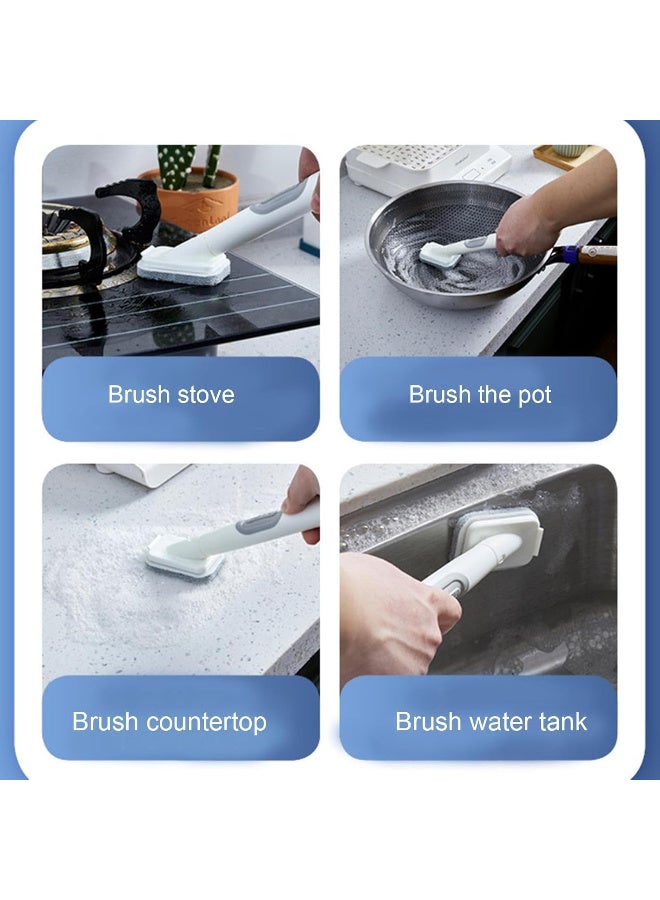 Brush stove

Brush the pot

Brush countertop

Brush water tank