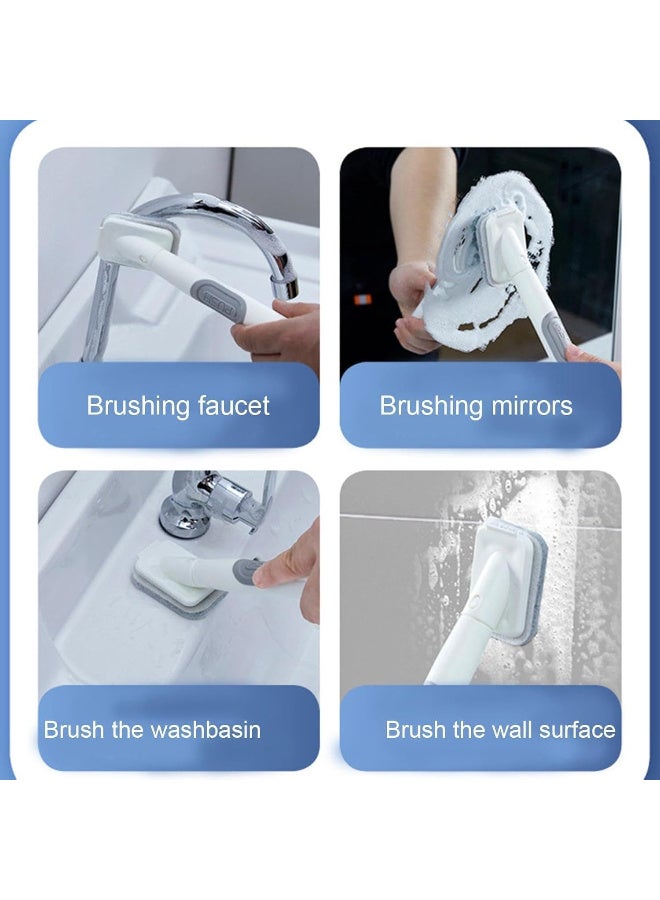 Brushing faucet

Brushing mirrors

Brush the washbasin

Brush the wall surface