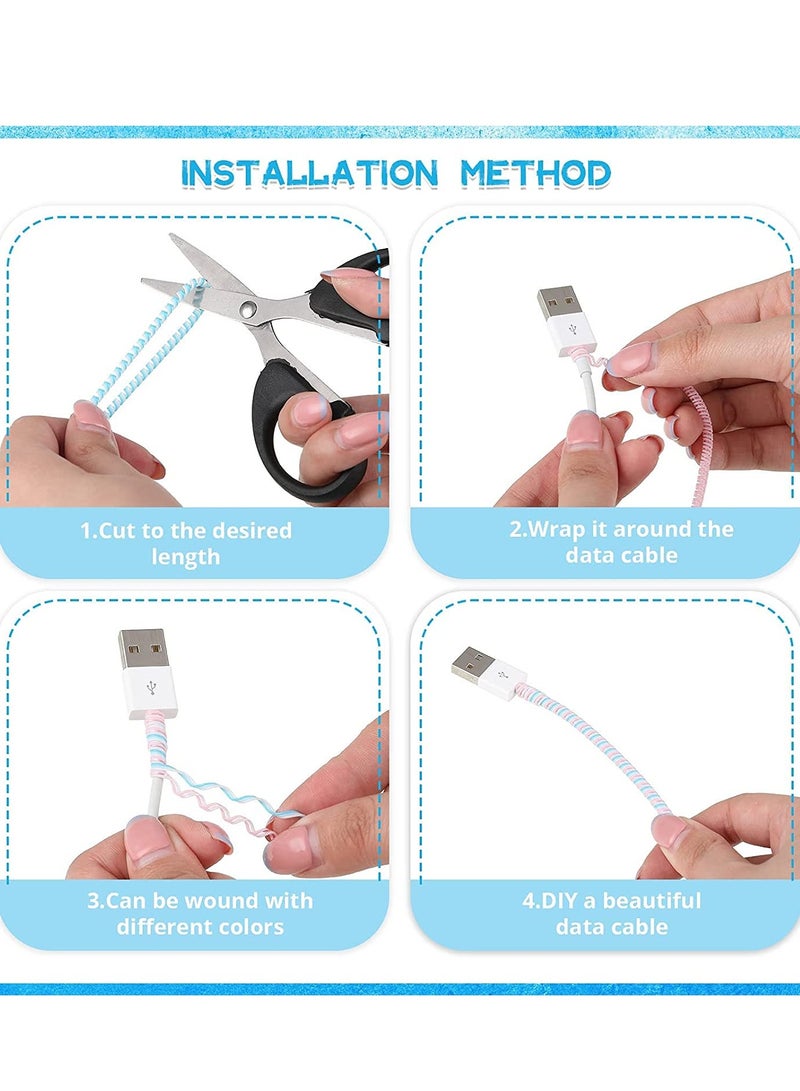 INSTALLATION METHOD

1.Cut to the desired length

2.Wrap it around the data cable

3.Can be wound with different colors

4.DIY a beautiful data cable