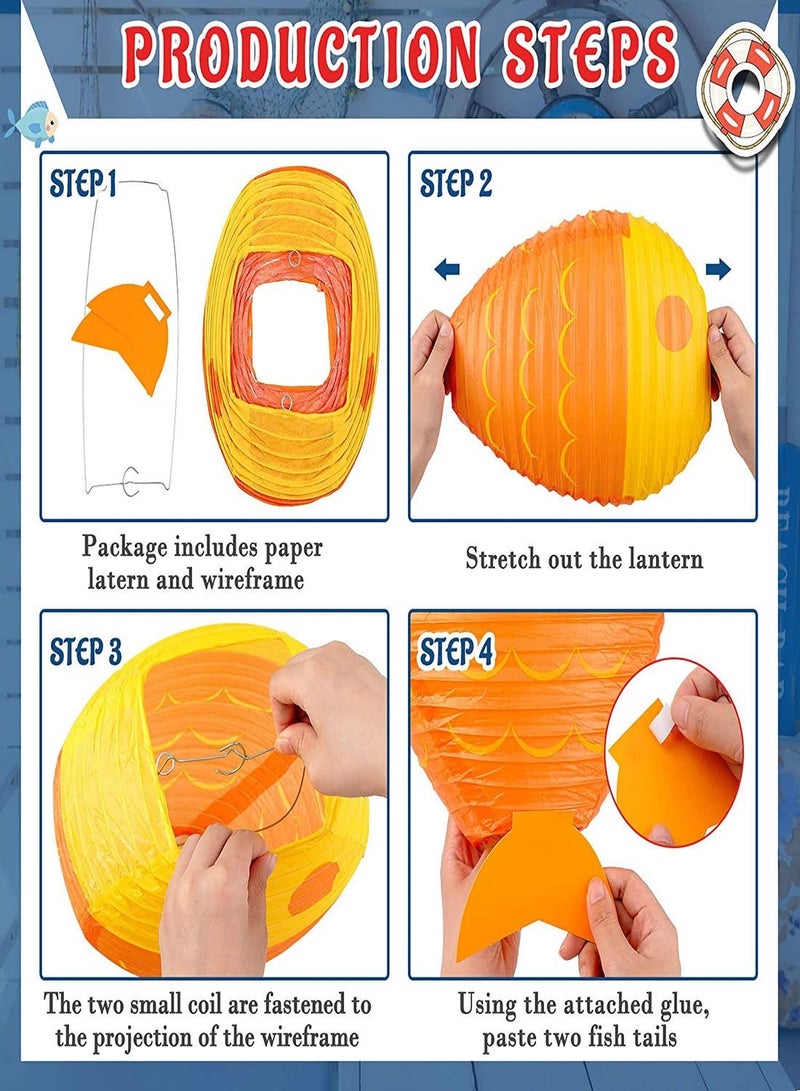 PRODUCTION STEPS

STEP 1

Package includes paper latern and wireframe

STEP 2

Stretch out the lantern

STEP 3

The two small coil are fastened to the projection of the wireframe

STEP 4

Using the attached glue, paste two fish tails