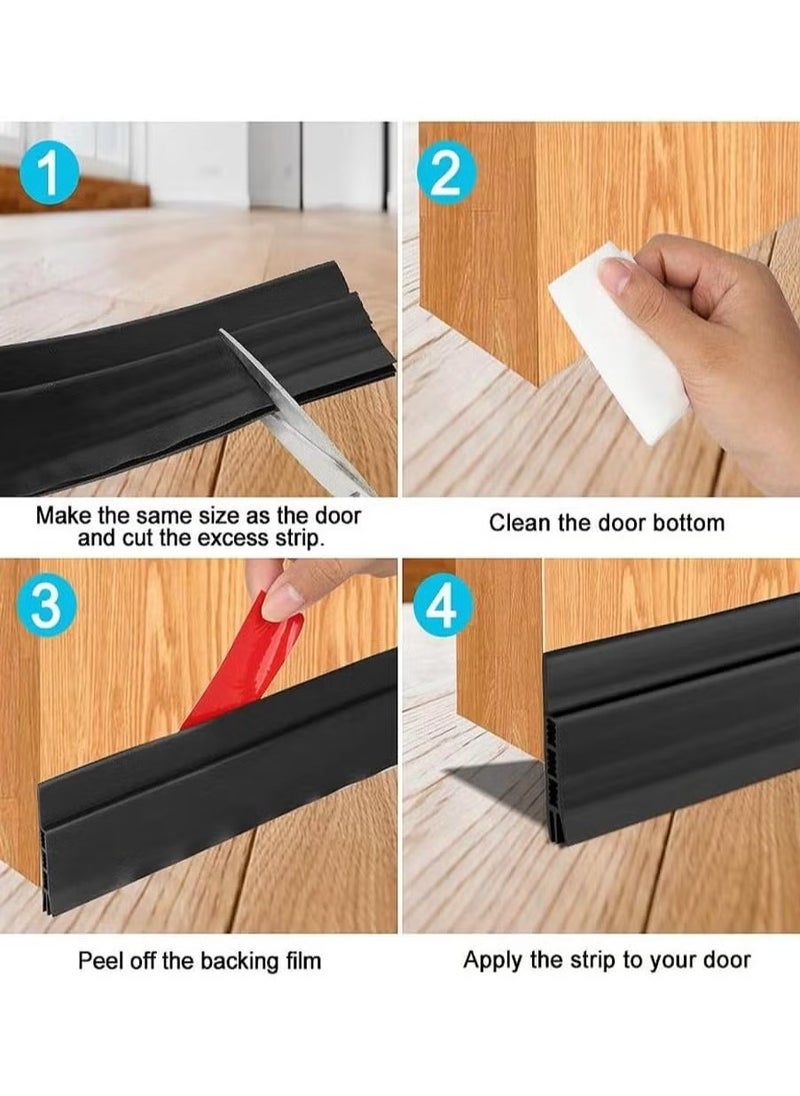 1

Make the same size as the door and cut the excess strip.

2

Clean the door bottom

3

Peel off the backing film

4

Apply the strip to your door