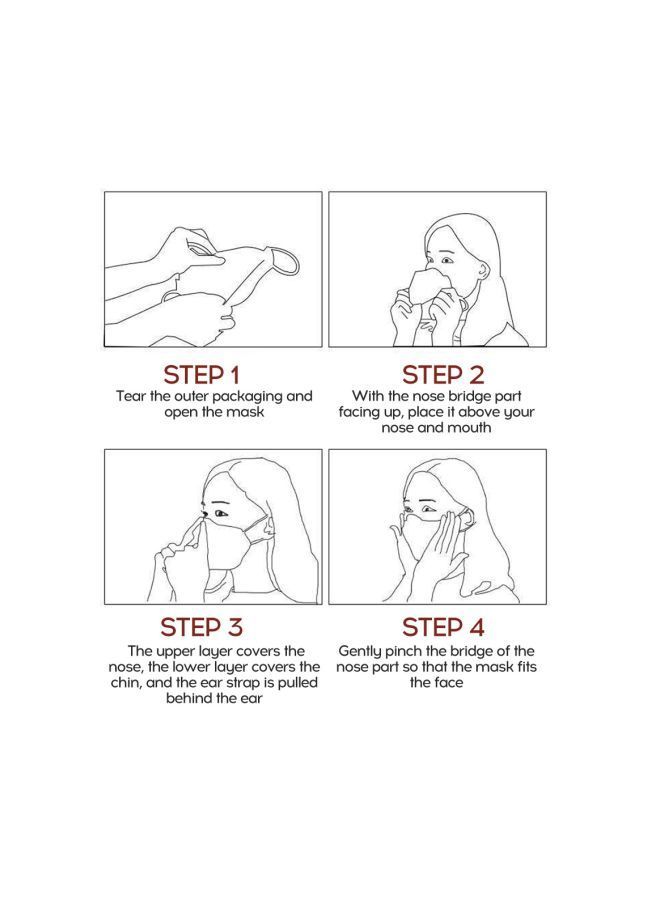 STEP 1
Tear the outer packaging and open the mask

STEP 2
With the nose bridge part facing up, place it above your nose and mouth

STEP 3
The upper layer covers the nose, the lower layer covers the chin, and the ear strap is pulled behind the ear

STEP 4
Gently pinch the bridge of the nose part so that the mask fits the face