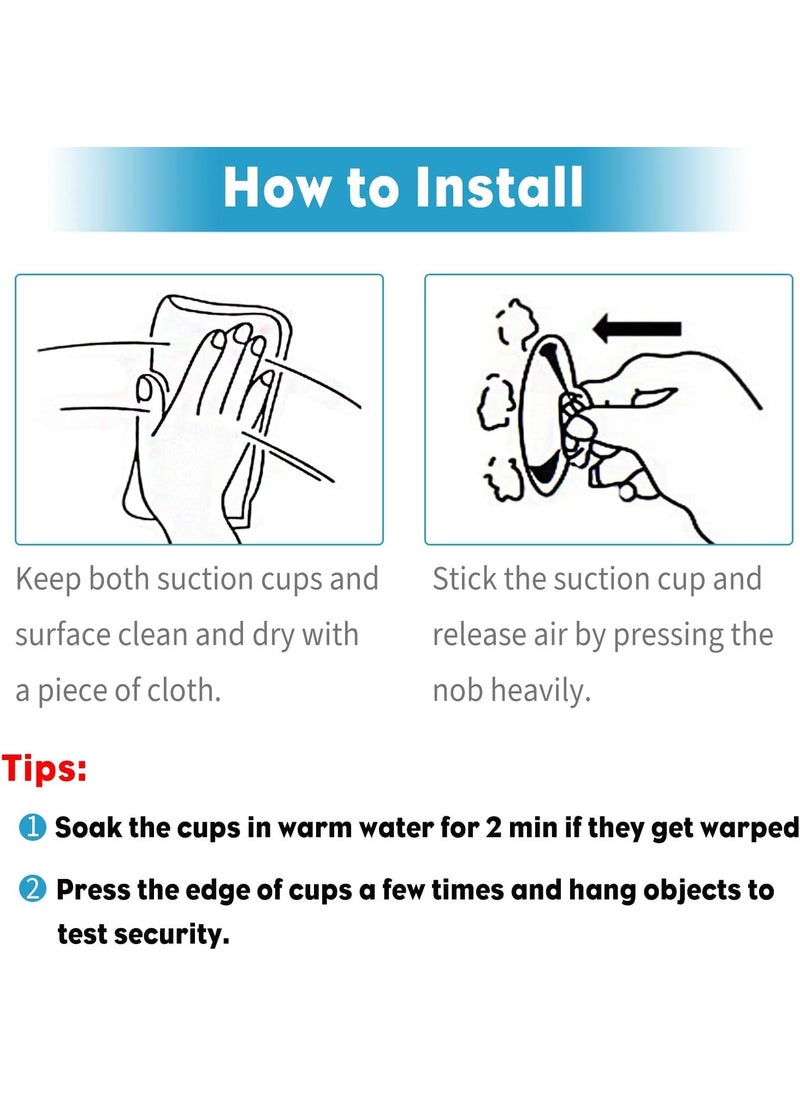 How to Install

Keep both suction cups and surface clean and dry with a piece of cloth.

Stick the suction cup and release air by pressing the nob heavily.

Tips:

❶ Soak the cups in warm water for 2 min if they get warped

❷ Press the edge of cups a few times and hang objects to test security.