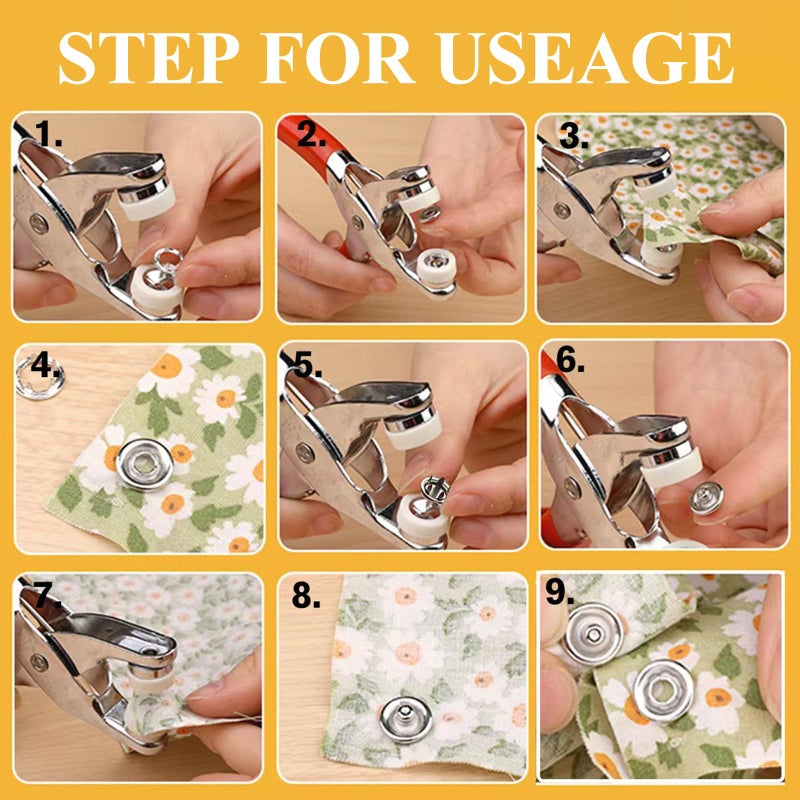 STEP FOR USEAGE

1.

2.

3.

4.

5.

6.

7.

8.

9.