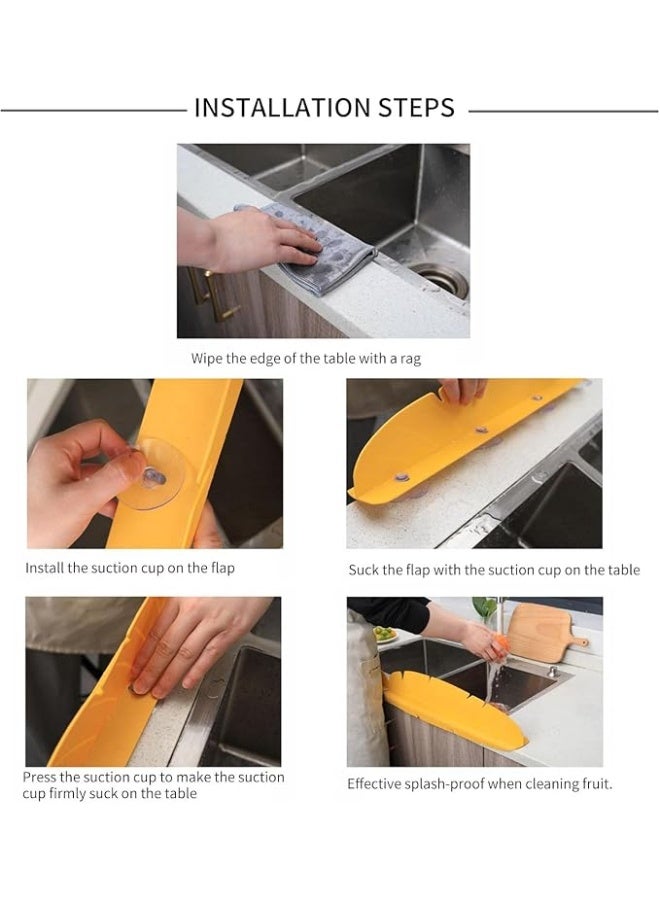 INSTALLATION STEPS

Wipe the edge of the table with a rag

Install the suction cup on the flap

Suck the flap with the suction cup on the table

Press the suction cup to make the suction cup firmly suck on the table

Effective splash-proof when cleaning fruit.