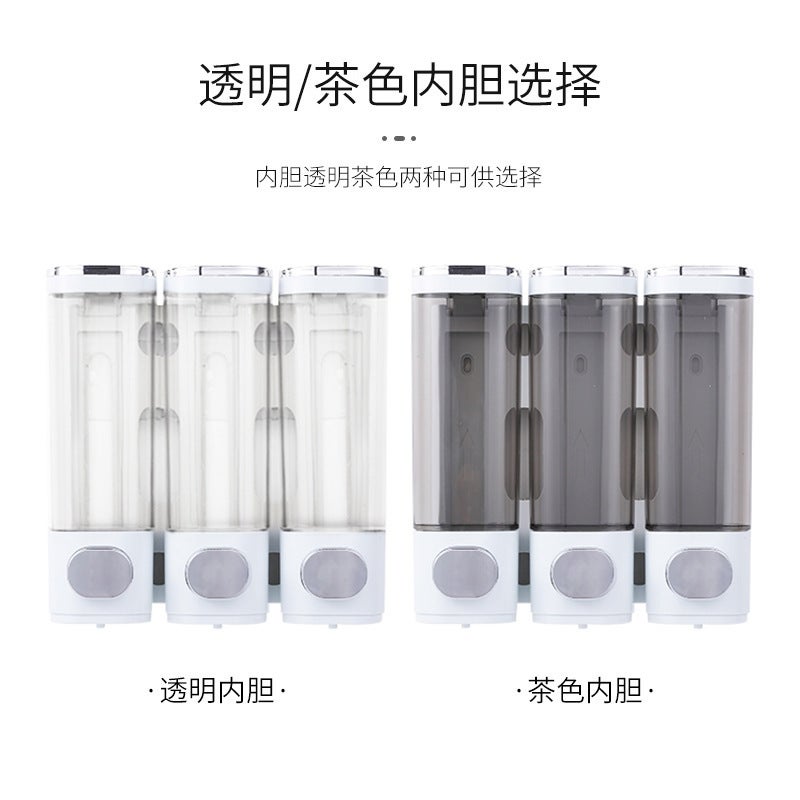 透明/茶色内胆选择

内胆透明茶色两种可供选择

·透明内胆·

·茶色内胆·