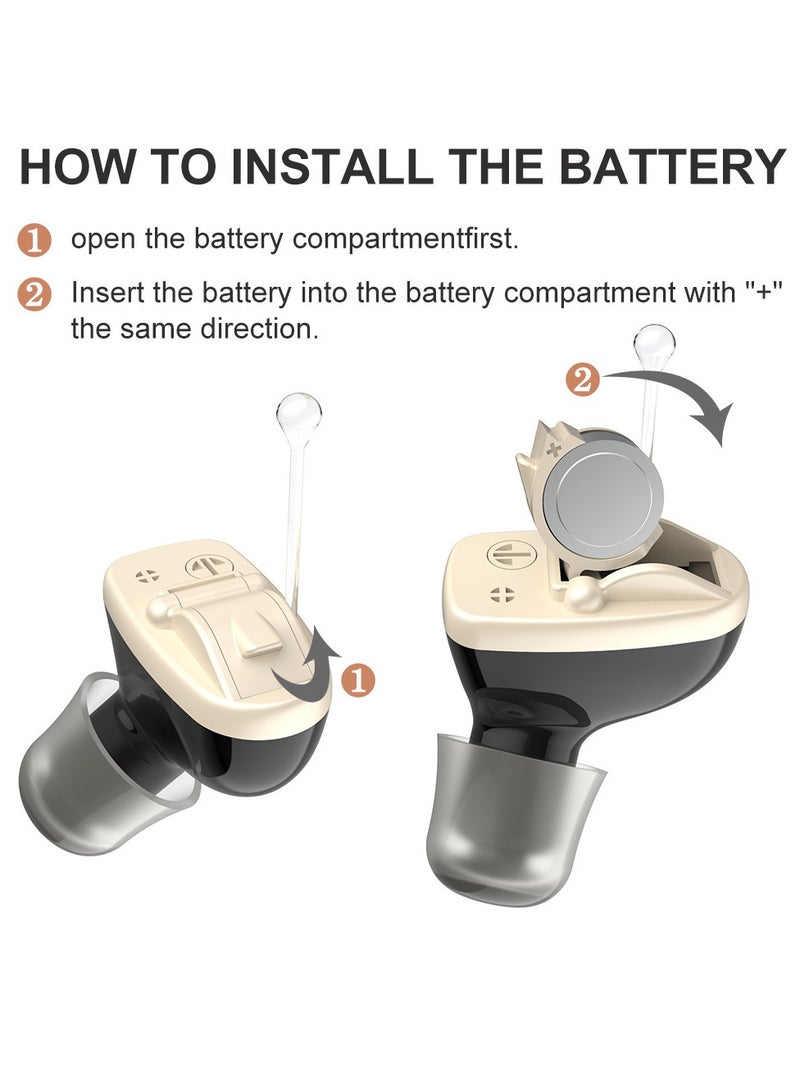 HOW TO INSTALL THE BATTERY

1 open the battery compartmentfirst.

2 Insert the battery into the battery compartment with "+" the same direction.

2

+

1