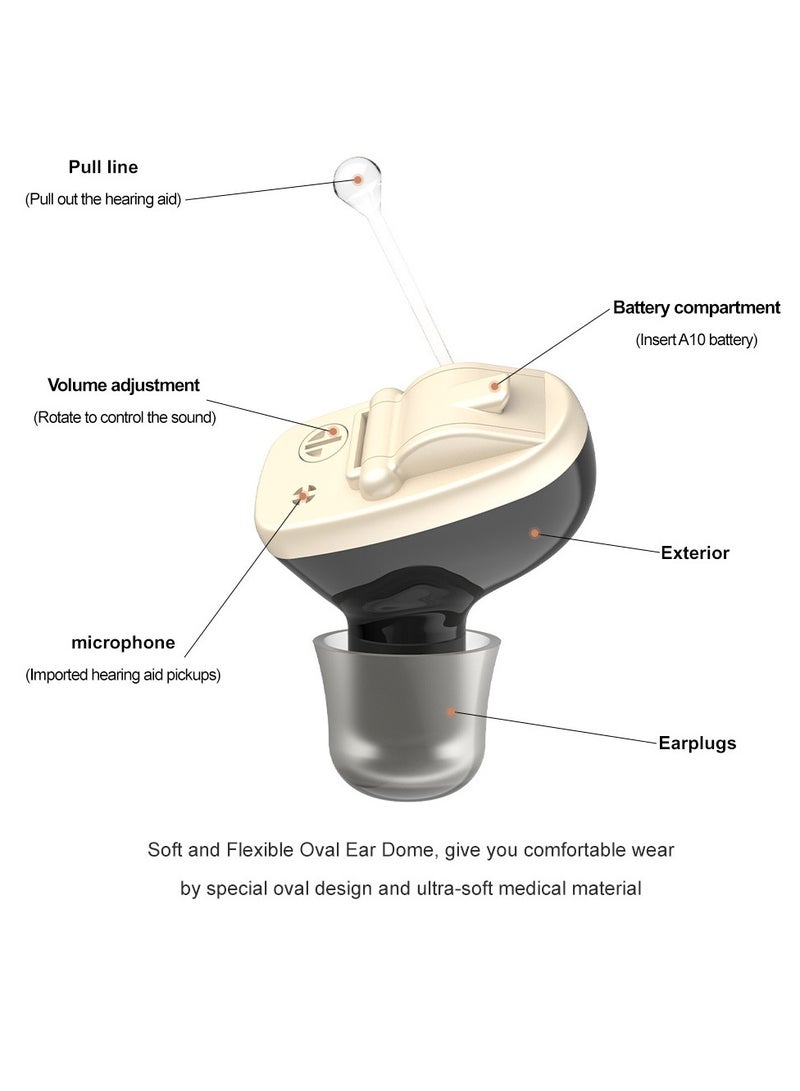 Pull line
(Pull out the hearing aid)

Battery compartment
(Insert A10 battery)

Volume adjustment
(Rotate to control the sound)

Exterior

microphone
(Imported hearing aid pickups)

Earplugs

Soft and Flexible Oval Ear Dome, give you comfortable wear by special oval design and ultra-soft medical material