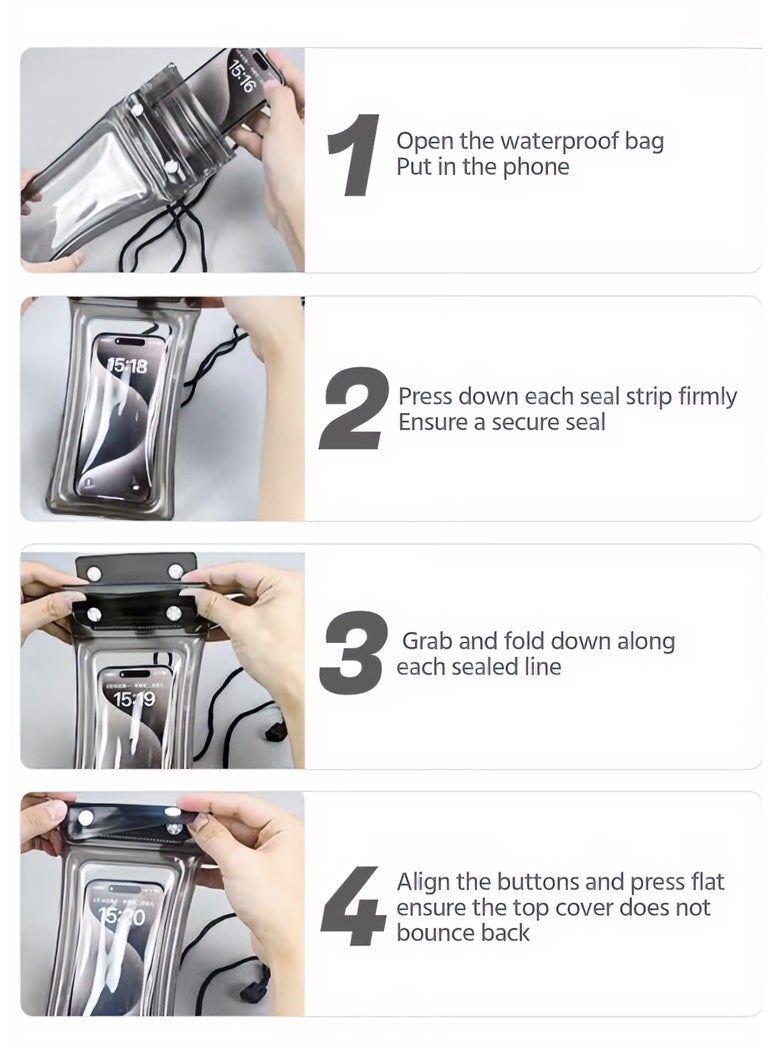 15:16

1 Open the waterproof bag
Put in the phone

15:18

2 Press down each seal strip firmly
Ensure a secure seal

15:19

3 Grab and fold down along
each sealed line

15:20

4 Align the buttons and press flat
ensure the top cover does not
bounce back