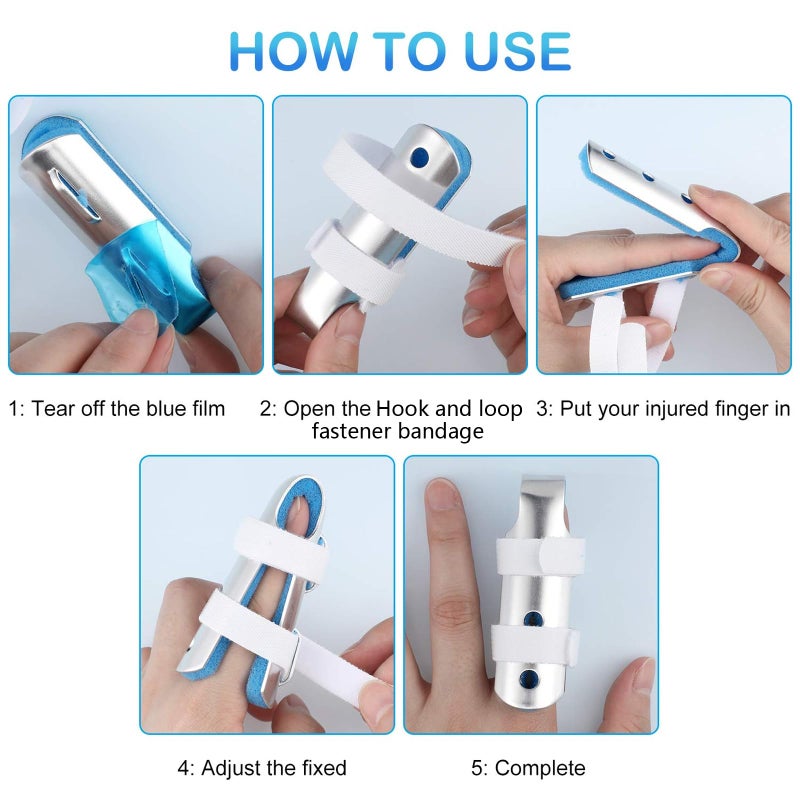 HOW TO USE

1: Tear off the blue film

2: Open the Hook and loop fastener bandage

3: Put your injured finger in

4: Adjust the fixed

5: Complete