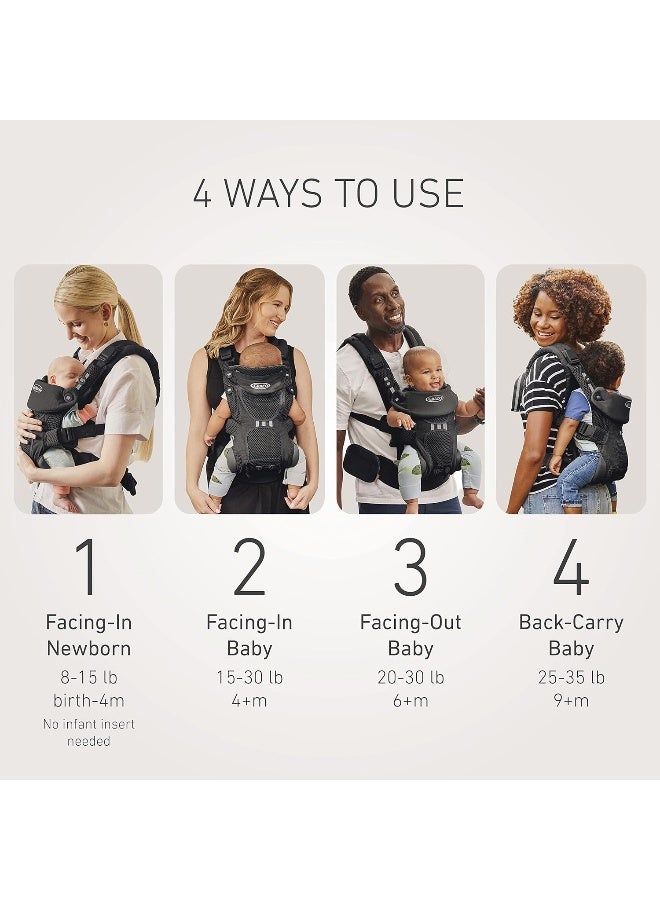 4 WAYS TO USE

1
Facing-In Newborn
8-15 lb
birth-4m
No infant insert needed

2
Facing-In Baby
15-30 lb
4+m

3
Facing-Out Baby
20-30 lb
6+m

4
Back-Carry Baby
25-35 lb
9+m