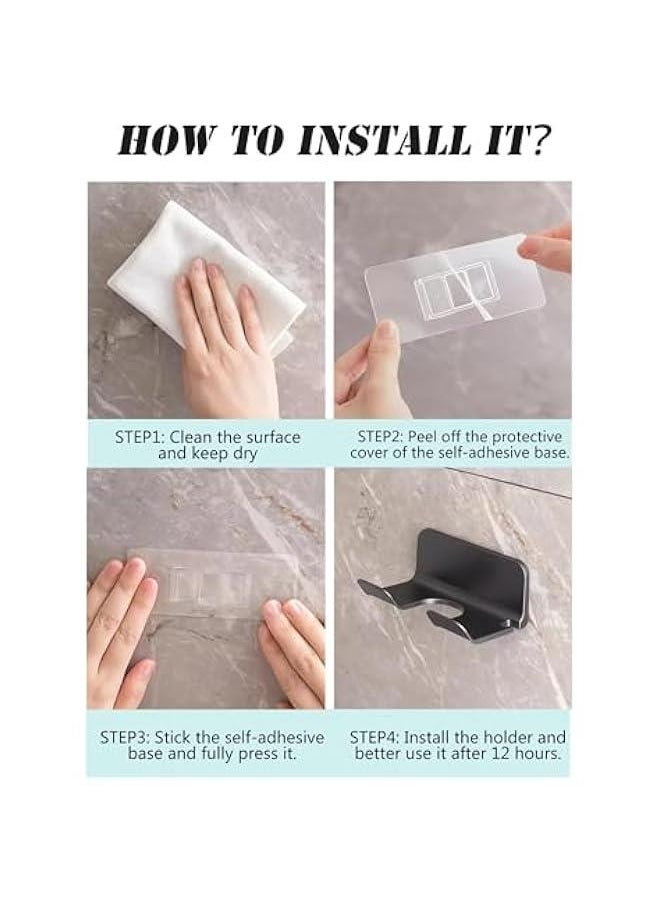 HOW TO INSTALL IT?

STEP1: Clean the surface and keep dry

STEP2: Peel off the protective cover of the self-adhesive base.

STEP3: Stick the self-adhesive base and fully press it.

STEP4: Install the holder and better use it after 12 hours.