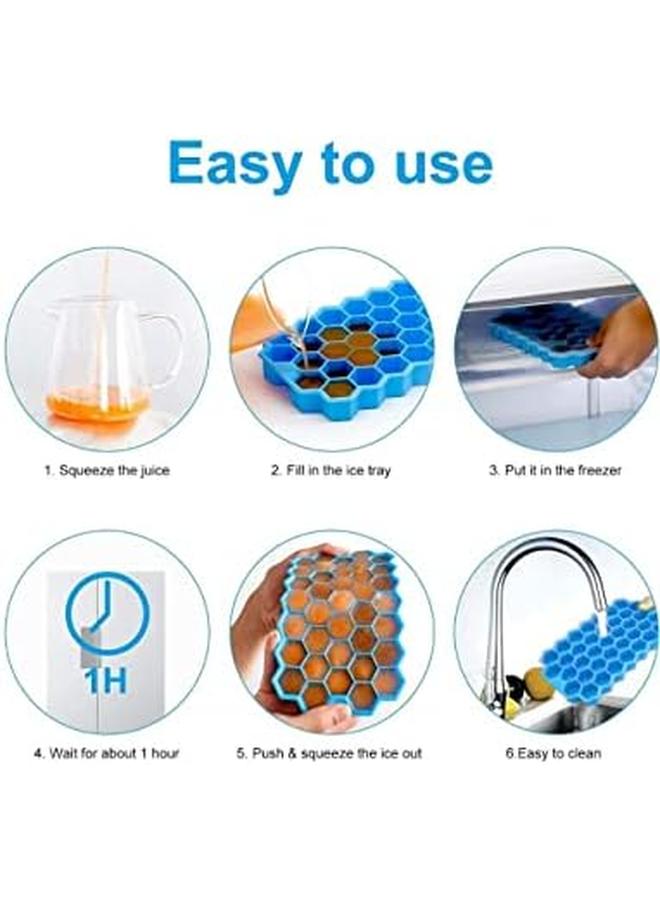 Easy to use

1. Squeeze the juice

2. Fill in the ice tray

3. Put it in the freezer

1H

4. Wait for about 1 hour

5. Push & squeeze the ice out

6.Easy to clean