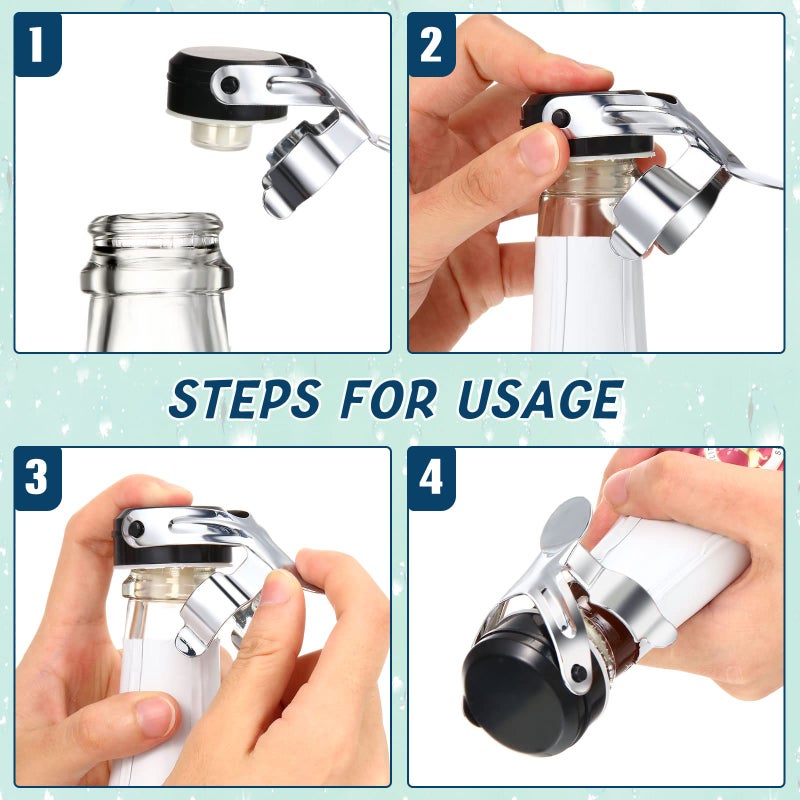 1

2

STEPS FOR USAGE

3

4