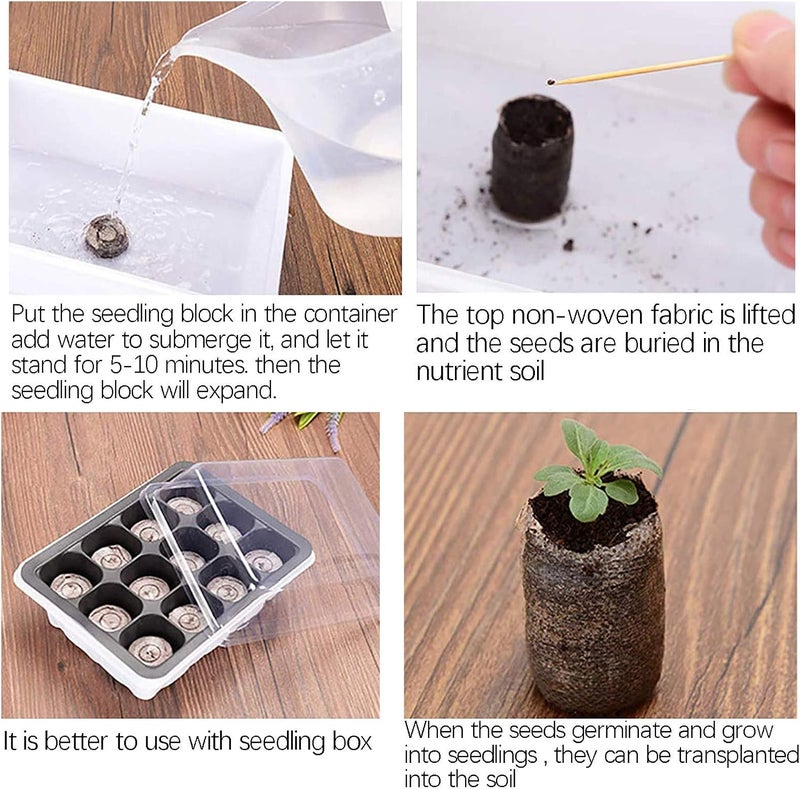 Put the seedling block in the container add water to submerge it, and let it stand for 5-10 minutes. then the seedling block will expand.

The top non-woven fabric is lifted and the seeds are buried in the nutrient soil

It is better to use with seedling box

When the seeds germinate and grow into seedlings , they can be transplanted into the soil