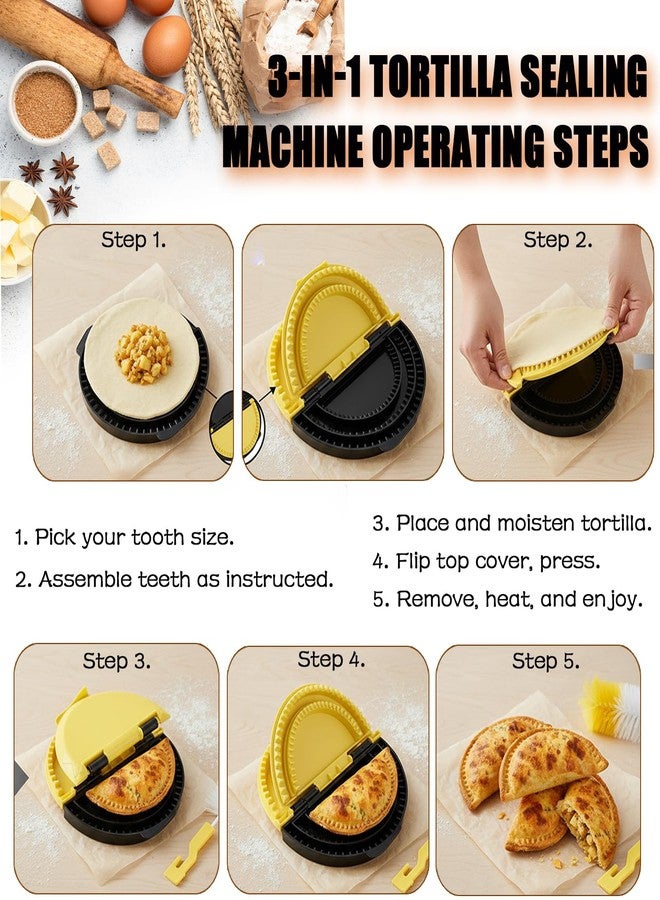 3-IN-1 TORTILLA SEALING MACHINE OPERATING STEPS

Step 1.

Step 2.

1. Pick your tooth size.

2. Assemble teeth as instructed.

3. Place and moisten tortilla.

4. Flip top cover, press.

5. Remove, heat, and enjoy.

Step 3.

Step 4.

Step 5.