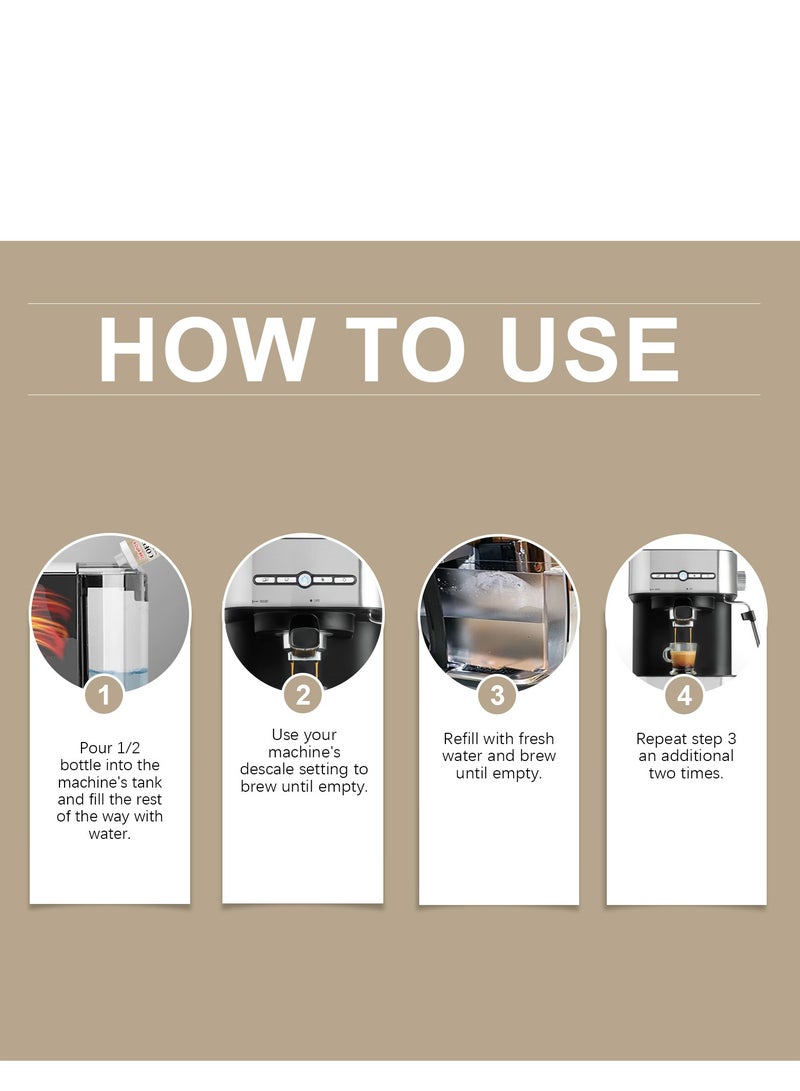 HOW TO USE

1

Pour 1/2 bottle into the machine's tank and fill the rest of the way with water.

2

Use your machine's descale setting to brew until empty.

3

Refill with fresh water and brew until empty.

4

Repeat step 3 an additional two times.