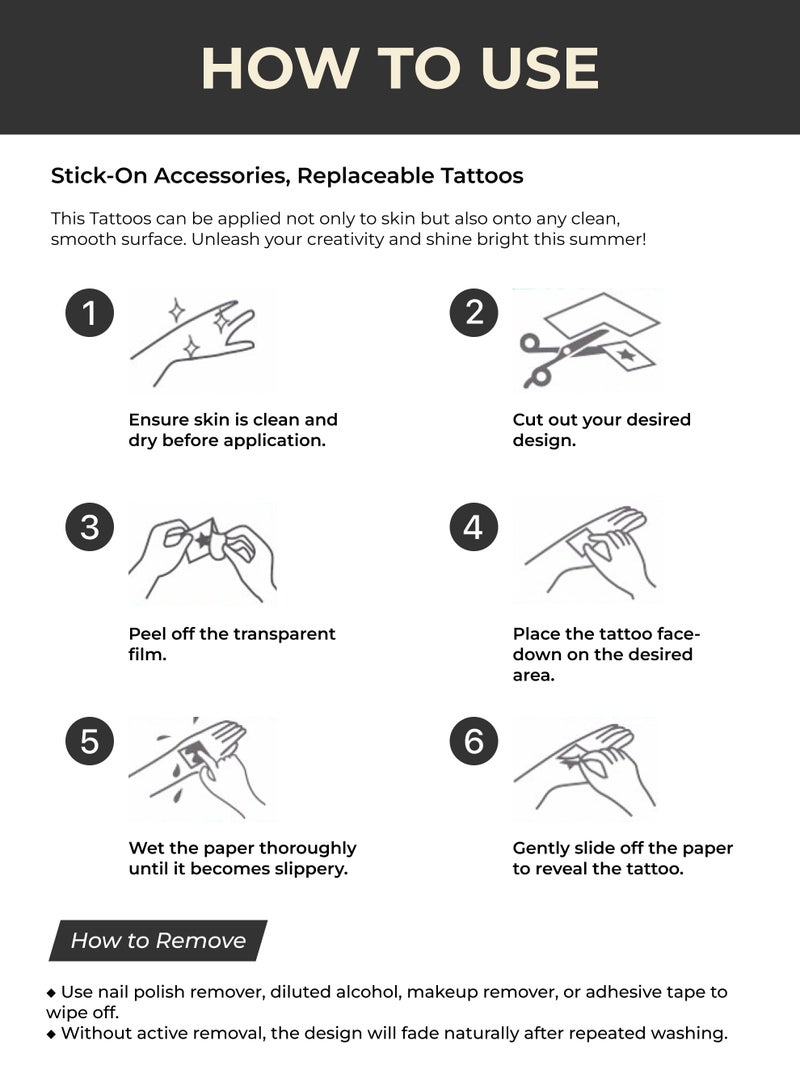 HOW TO USE

Stick-On Accessories, Replaceable Tattoos

This Tattoos can be applied not only to skin but also onto any clean, smooth surface. Unleash your creativity and shine bright this summer!

1

Ensure skin is clean and dry before application.

2

Cut out your desired design.

3

Peel off the transparent film.

4

Place the tattoo face-down on the desired area.

5

Wet the paper thoroughly until it becomes slippery.

6

Gently slide off the paper to reveal the tattoo.

How to Remove

◆ Use nail polish remover, diluted alcohol, makeup remover, or adhesive tape to wipe off.
◆ Without active removal, the design will fade naturally after repeated washing.