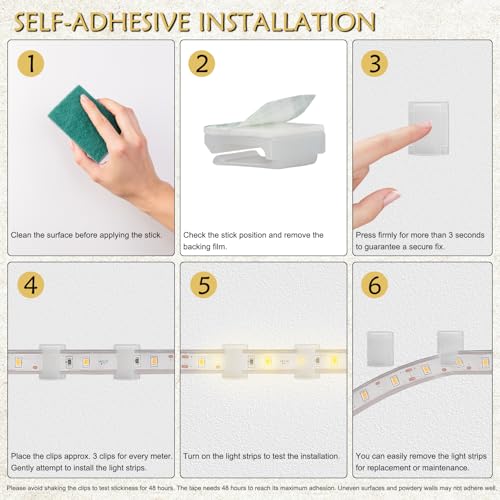 SELF-ADHESIVE INSTALLATION

1

Clean the surface before applying the stick.

2

Check the stick position and remove the backing film.

3

Press firmly for more than 3 seconds to guarantee a secure fix.

4

Place the clips approx. 3 clips for every meter. Gently attempt to install the light strips.

5

Turn on the light strips to test the installation.

6

You can easily remove the light strips for replacement or maintenance.

Please avoid shaking the clips to test stickiness for 48 hours. The tape needs 48 hours to reach its maximum adhesion. Uneven surfaces and powdery walls may not adhere well.