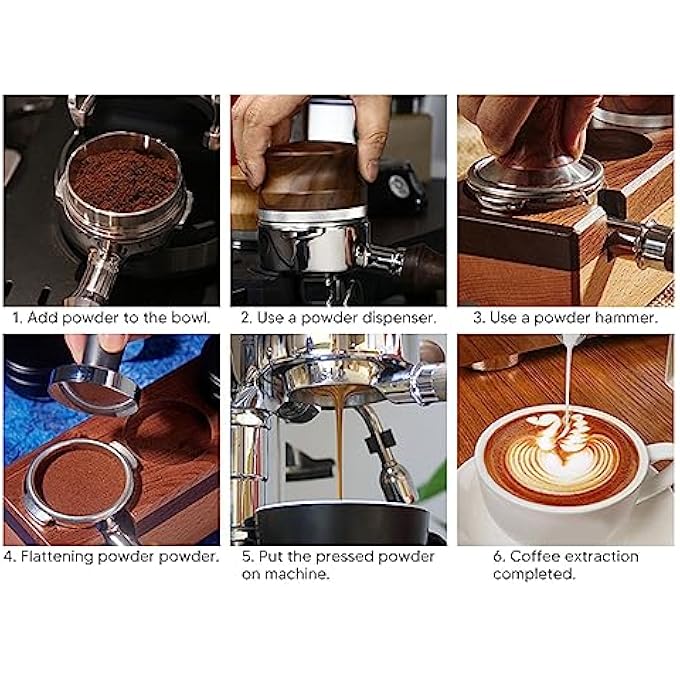 1. Add powder to the bowl.

2. Use a powder dispenser.

3. Use a powder hammer.

4. Flattening powder powder.

5. Put the pressed powder on machine.

6. Coffee extraction completed.