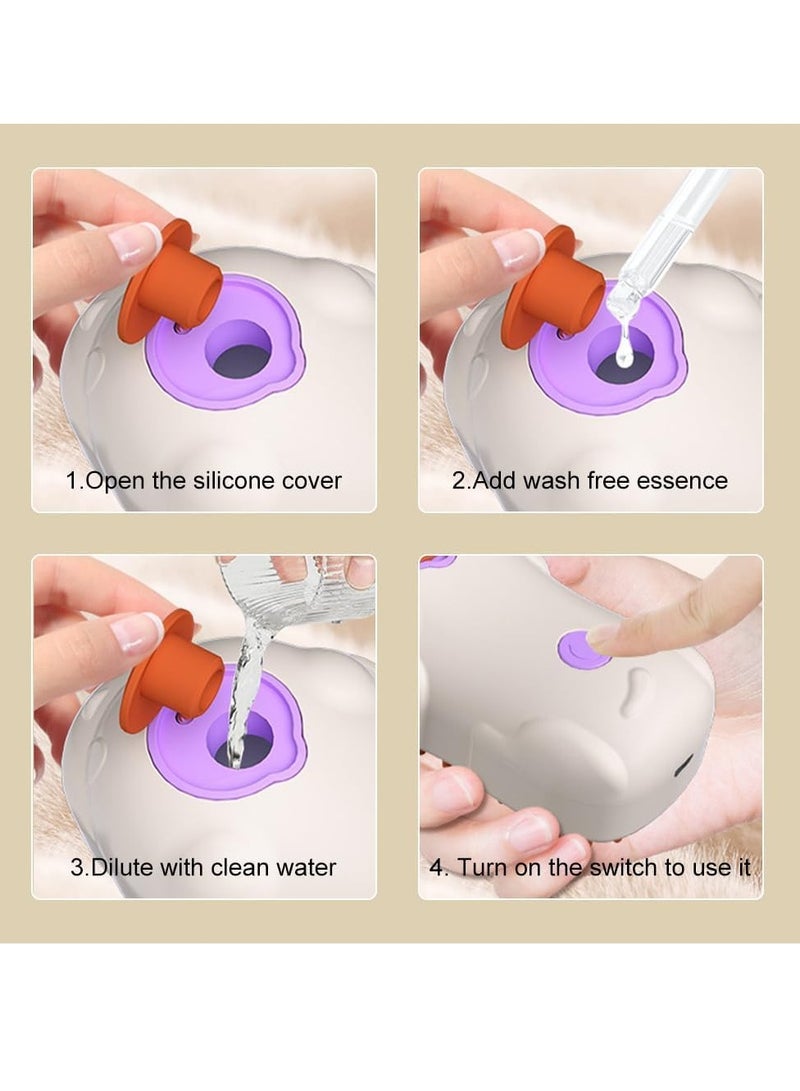 1.Open the silicone cover

2.Add wash free essence

3.Dilute with clean water

4. Turn on the switch to use it