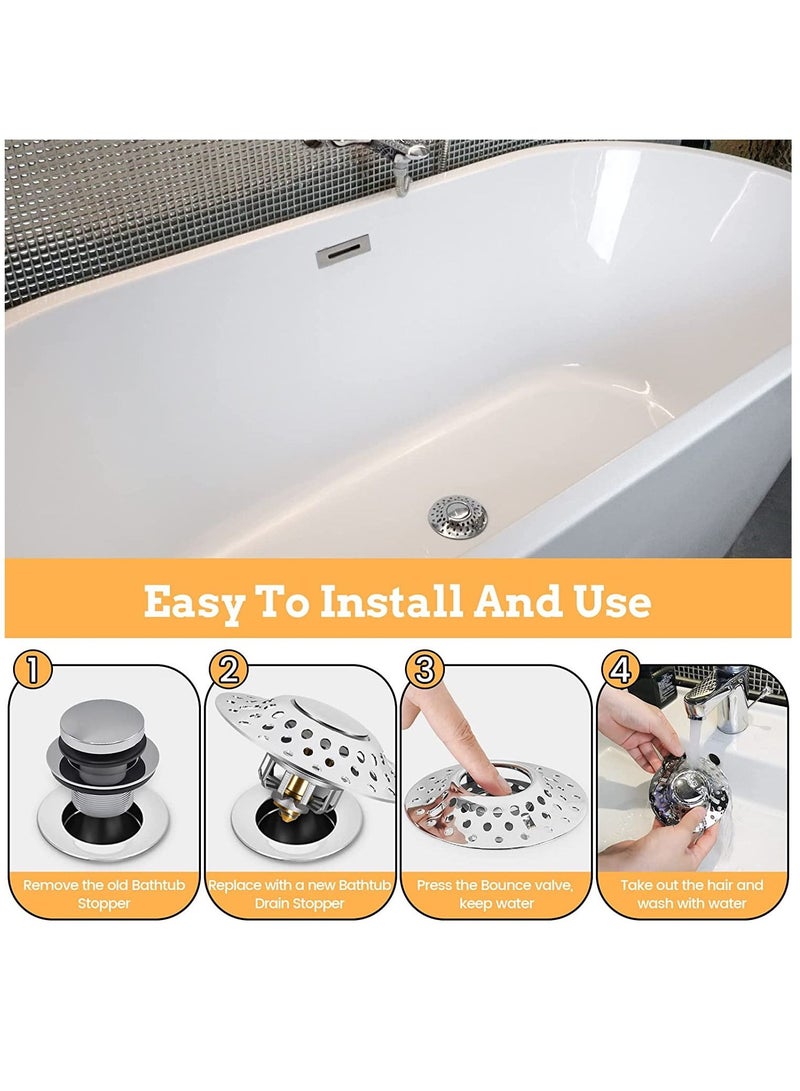 Easy To Install And Use

1
Remove the old Bathtub Stopper

2
Replace with a new Bathtub Drain Stopper

3
Press the Bounce valve, keep water

4
Take out the hair and wash with water