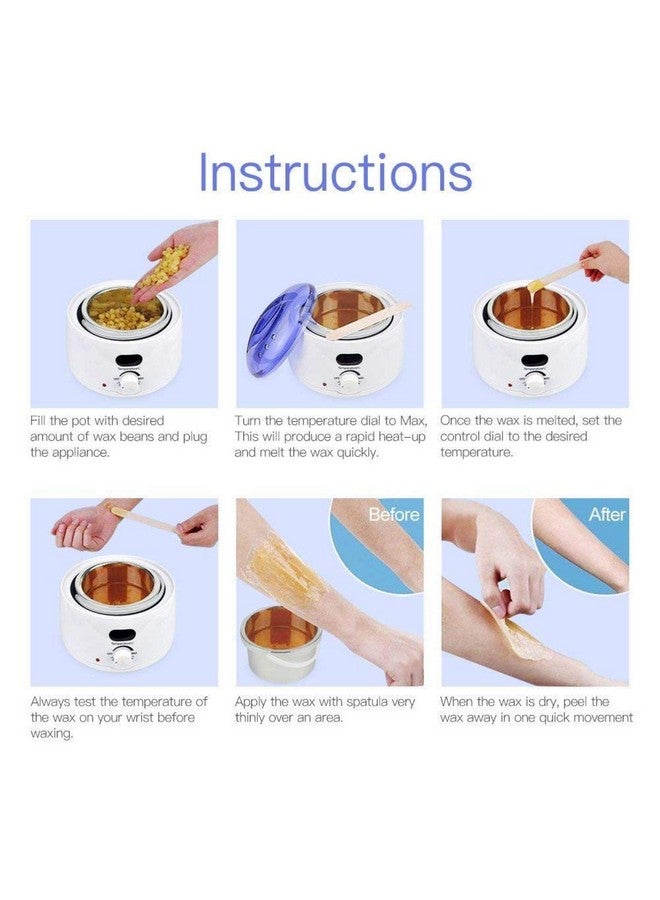 Instructions

Fill the pot with desired amount of wax beans and plug the appliance.

Turn the temperature dial to Max, This will produce a rapid heat-up and melt the wax quickly.

Once the wax is melted, set the control dial to the desired temperature.

Always test the temperature of the wax on your wrist before waxing.

Before

Apply the wax with spatula very thinly over an area.

After

When the wax is dry, peel the wax away in one quick movement