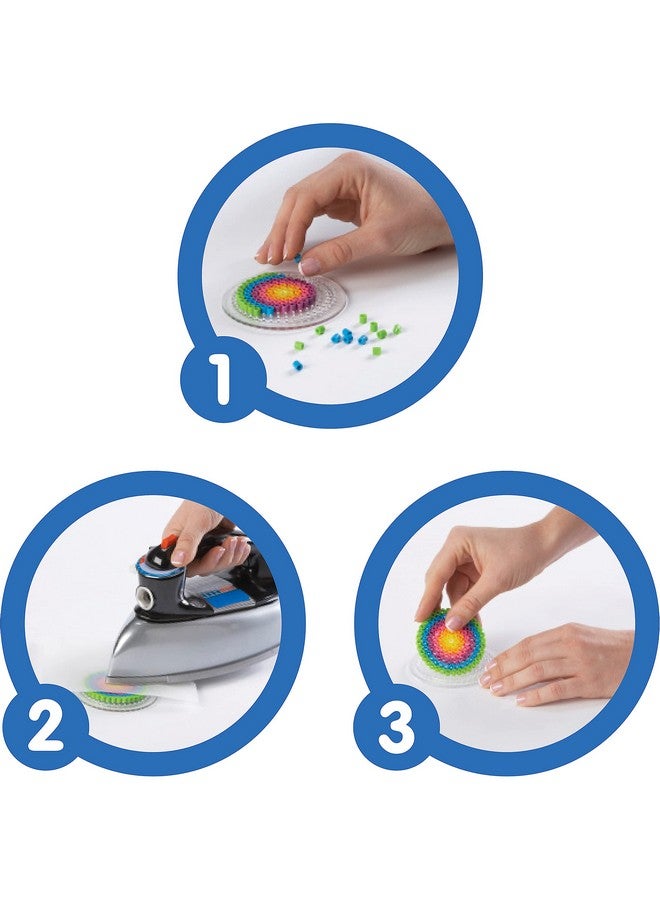 1

2

3