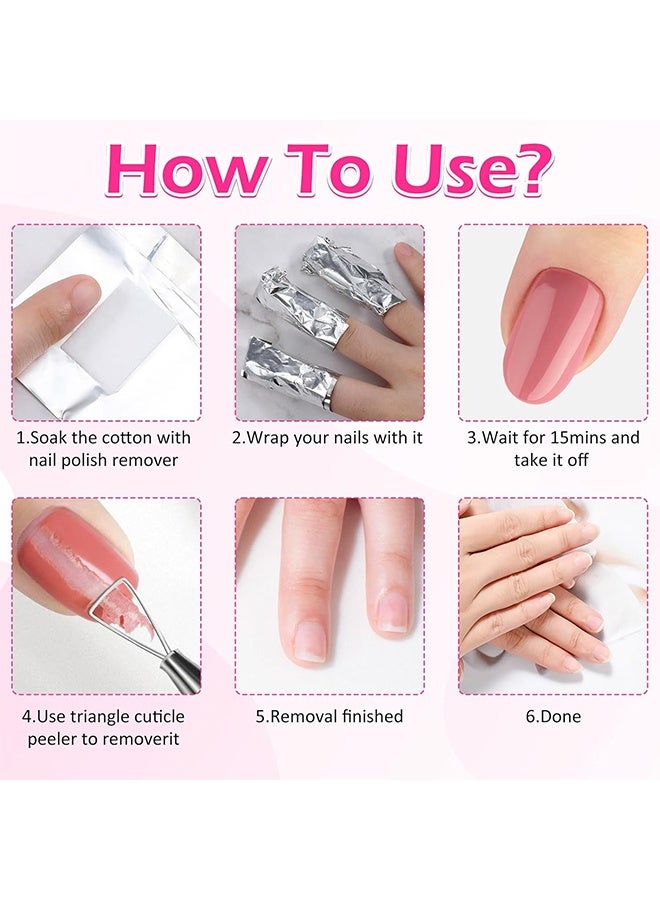 How To Use?

1.Soak the cotton with nail polish remover

2.Wrap your nails with it

3.Wait for 15mins and take it off

4.Use triangle cuticle peeler to removerit

5.Removal finished

6.Done